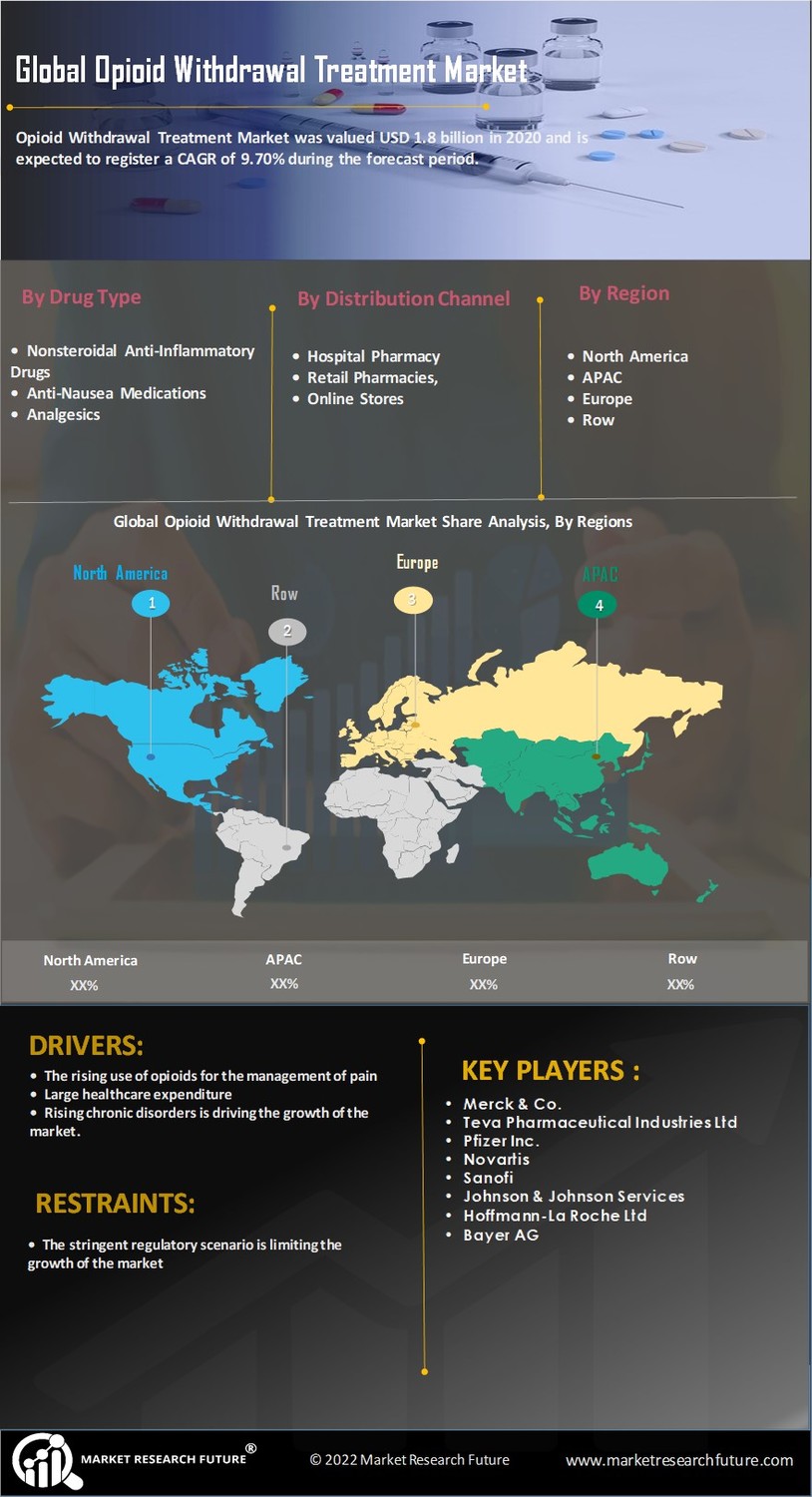 Global Opioid Withdrawal Treatment Market

Opioid Withdrawal Treatment Market was valued USD 1.8 billion in 2020 and is expected to register a CAGR of 9.70% during the forecast period.

By Drug Type

• Nonsteroidal Anti-Inflammatory Drugs
• Anti-Nausea Medications
• Analgesics

By Distribution Channel

• Hospital Pharmacy
• Retail Pharmacies,
• Online Stores

By Region

• North America
• APAC
• Europe
• Row

Global Opioid Withdrawal Treatment Market Share Analysis, By Regions

North America
1

Row
2

Europe
3

APAC
4

| North America | APAC | Europe | Row |
|---|---|---|---|
| XX% | XX% | XX% | XX% |

DRIVERS:

• The rising use of opioids for the management of pain
• Large healthcare expenditure
• Rising chronic disorders is driving the growth of the market.

RESTRAINTS:

• The stringent regulatory scenario is limiting the growth of the market

KEY PLAYERS :

• Merck & Co.
• Teva Pharmaceutical Industries Ltd
• Pfizer Inc.
• Novartis
• Sanofi
• Johnson & Johnson Services
• Hoffmann-La Roche Ltd
• Bayer AG

MARKET RESEARCH FUTURE®

© 2022 Market Research Future

www.marketresearchfuture.com