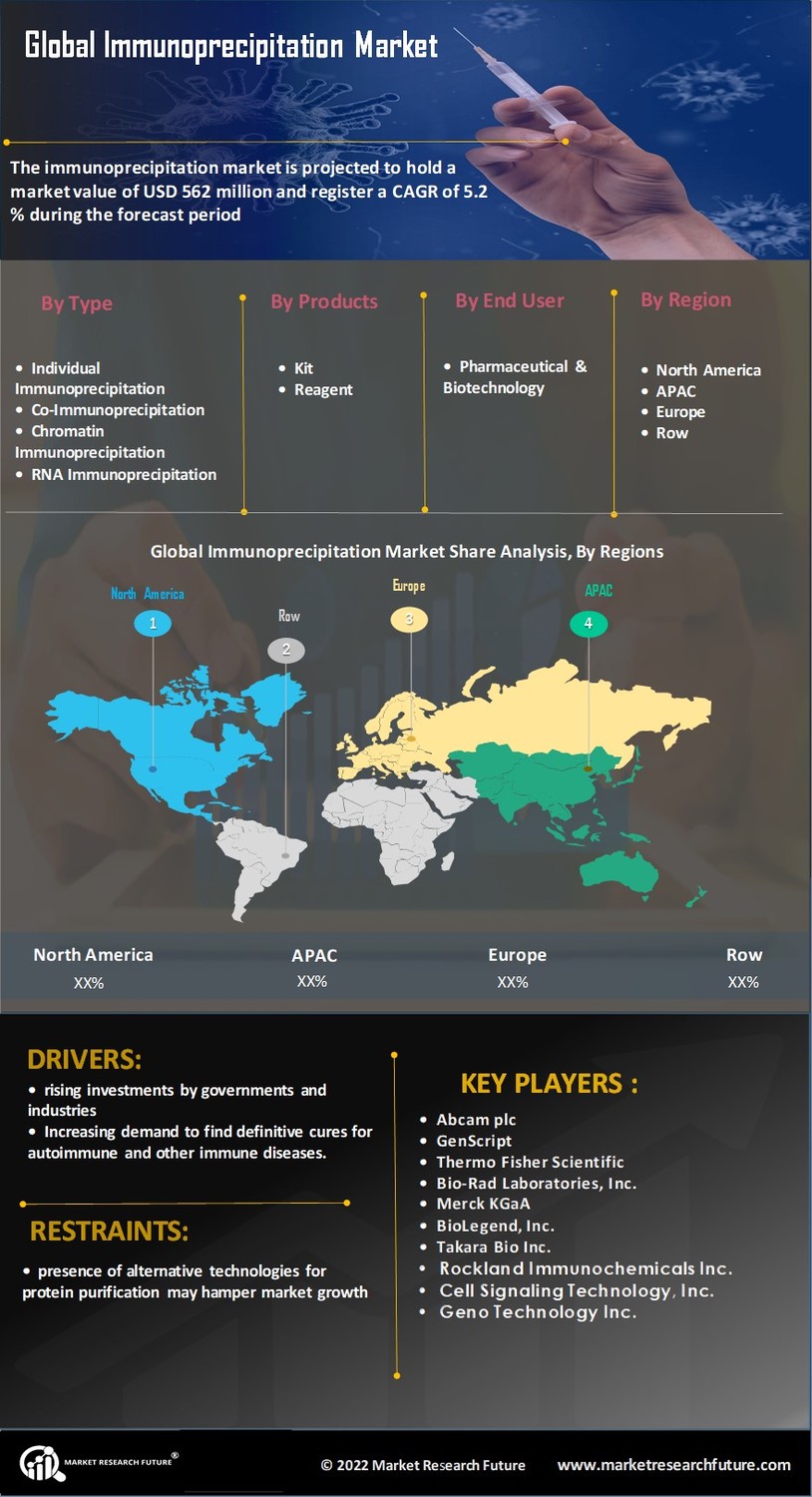 Global Immunoprecipitation Market

The immunoprecipitation market is projected to hold a market value of USD 562 million and register a CAGR of 5.2 % during the forecast period

By Type

• Individual Immunoprecipitation
• Co-Immunoprecipitation
• Chromatin Immunoprecipitation
• RNA Immunoprecipitation

By Products

• Kit
• Reagent

By End User

• Pharmaceutical & Biotechnology

By Region

• North America
• APAC
• Europe
• Row

Global Immunoprecipitation Market Share Analysis, By Regions

North America
1
Row
2
Europe
3
APAC
4

| North America | APAC | Europe | Row |
|---|---|---|---|
| XX% | XX% | XX% | XX% |

DRIVERS:

• rising investments by governments and industries
• Increasing demand to find definitive cures for autoimmune and other immune diseases.

RESTRAINTS:

• presence of alternative technologies for protein purification may hamper market growth

KEY PLAYERS :

• Abcam plc
• GenScript
• Thermo Fisher Scientific
• Bio-Rad Laboratories, Inc.
• Merck KGaA
• BioLegend, Inc.
• Takara Bio Inc.
• Rockland Immunochemicals Inc.
• Cell Signaling Technology, Inc.
• Geno Technology Inc.

MARKET RESEARCH FUTURE®

© 2022 Market Research Future

www.marketresearchfuture.com