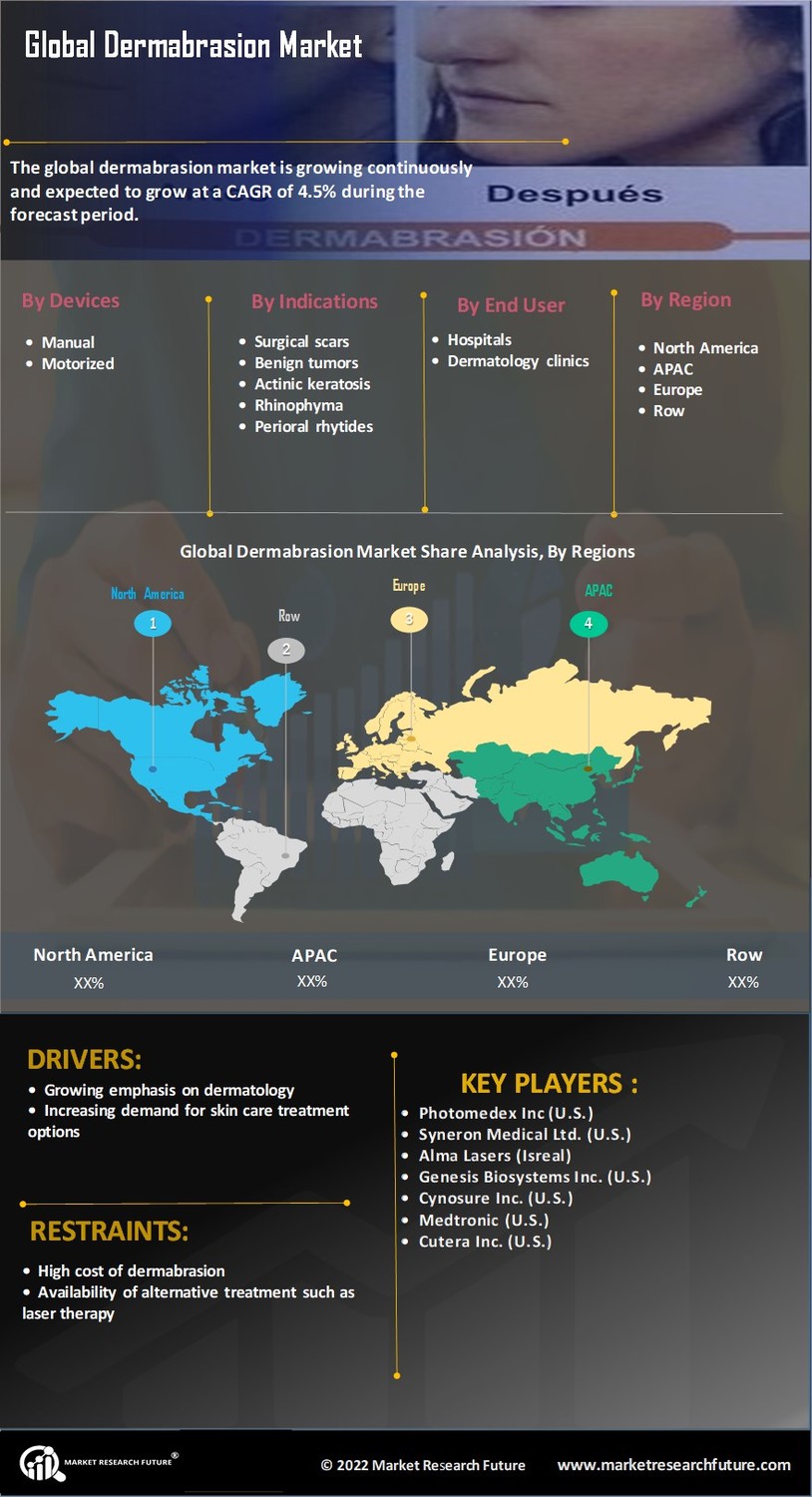 Global Dermabrasion Market

The global dermabrasion market is growing continuously and expected to grow at a CAGR of 4.5% during the forecast period.

Después

DERMABRASIÓN

By Devices
• Manual
• Motorized

By Indications
• Surgical scars
• Benign tumors
• Actinic keratosis
• Rhinophyma
• Perioral rhytides

By End User
• Hospitals
• Dermatology clinics

By Region
• North America
• APAC
• Europe
• Row

Global Dermabrasion Market Share Analysis, By Regions

North America
1
Row
2
Europe
3
APAC
4

| North America | APAC | Europe | Row |
|---|---|---|---|
| XX% | XX% | XX% | XX% |

DRIVERS:
• Growing emphasis on dermatology
• Increasing demand for skin care treatment options

RESTRAINTS:
• High cost of dermabrasion
• Availability of alternative treatment such as laser therapy

KEY PLAYERS :
• Photomedex Inc (U.S.)
• Syneron Medical Ltd. (U.S.)
• Alma Lasers (Isreal)
• Genesis Biosystems Inc. (U.S.)
• Cynosure Inc. (U.S.)
• Medtronic (U.S.)
• Cutera Inc. (U.S.)

MARKET RESEARCH FUTURE®

© 2022 Market Research Future

www.marketresearchfuture.com