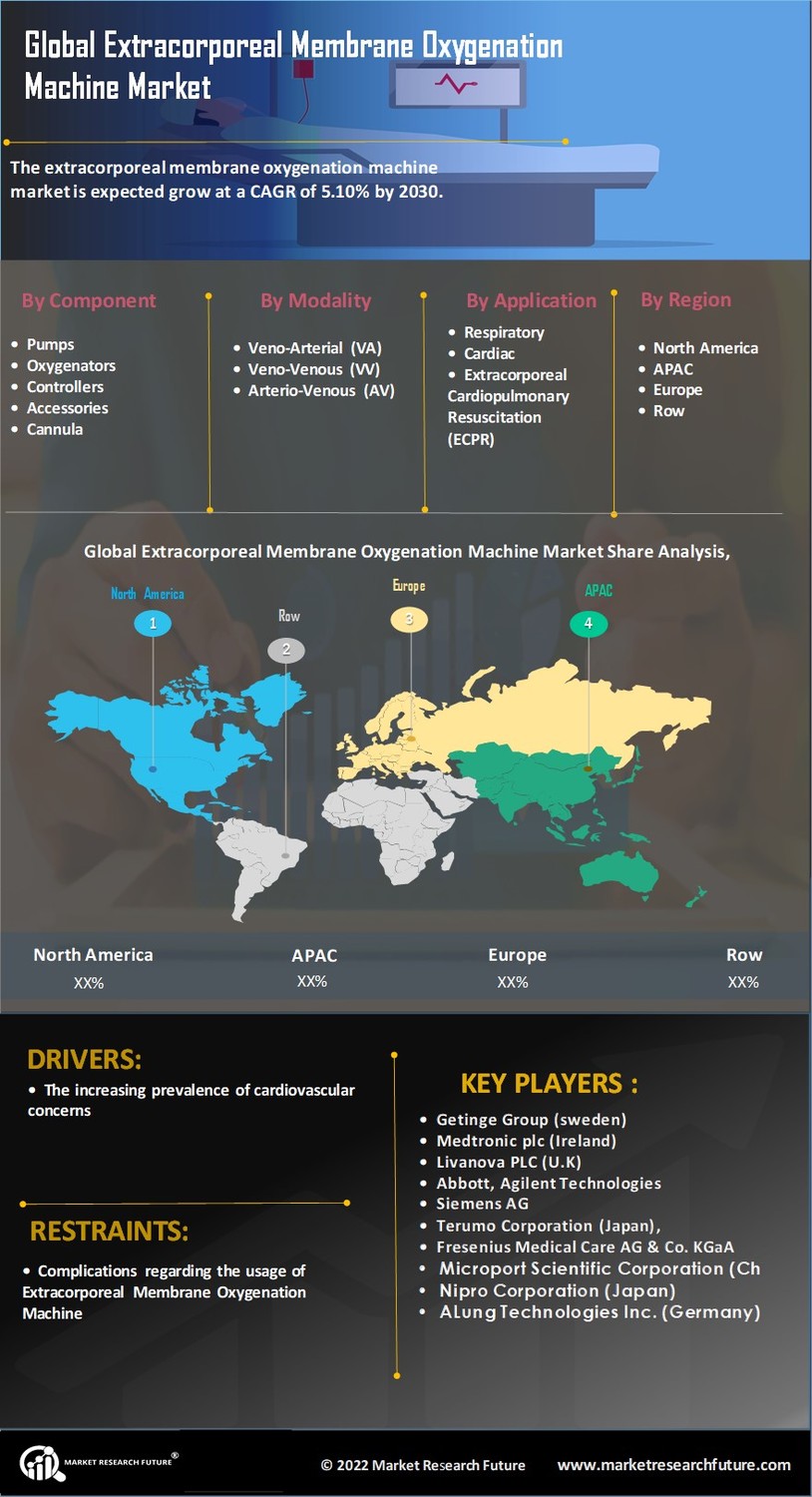 Global Extracorporeal Membrane Oxygenation Machine Market

The extracorporeal membrane oxygenation machine market is expected grow at a CAGR of 5.10% by 2030.

By Component

- Pumps
- Oxygenators
- Controllers
- Accessories
- Cannula

By Modality

- Veno-Arterial (VA)
- Veno-Venous (VV)
- Arterio-Venous (AV)

By Application

- Respiratory
- Cardiac
- Extracorporeal Cardiopulmonary Resuscitation (ECPR)

By Region

- North America
- APAC
- Europe
- Row

Global Extracorporeal Membrane Oxygenation Machine Market Share Analysis,

North America 1
Row 2
Europe 3
APAC 4

| North America | APAC | Europe | Row |
|---|---|---|---|
| XX% | XX% | XX% | XX% |

DRIVERS:

- The increasing prevalence of cardiovascular concerns

RESTRAINTS:

- Complications regarding the usage of Extracorporeal Membrane Oxygenation Machine

KEY PLAYERS :

- Getinge Group (sweden)
- Medtronic plc (Ireland)
- Livanova PLC (U.K)
- Abbott, Agilent Technologies
- Siemens AG
- Terumo Corporation (Japan),
- Fresenius Medical Care AG & Co. KGaA
- Microport Scientific Corporation (Ch
- Nipro Corporation (Japan)
- ALung Technologies Inc. (Germany)

MARKET RESEARCH FUTURE®

© 2022 Market Research Future www.marketresearchfuture.com