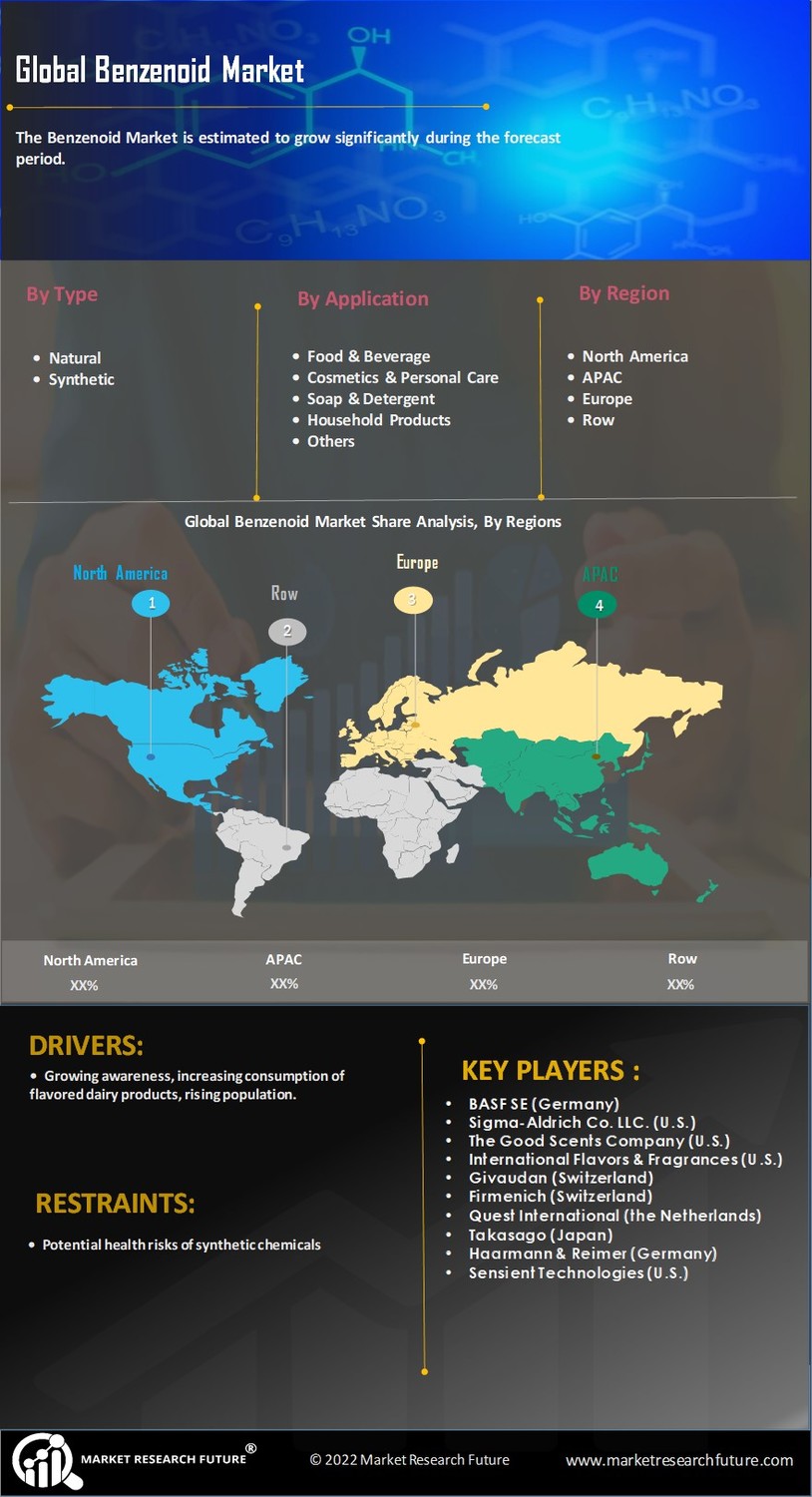 Global Benzenoid Market

The Benzenoid Market is estimated to grow significantly during the forecast period.

By Type
- Natural
- Synthetic

By Application
- Food & Beverage
- Cosmetics & Personal Care
- Soap & Detergent
- Household Products
- Others

By Region
- North America
- APAC
- Europe
- Row

Global Benzenoid Market Share Analysis, By Regions

North America 1
Row 2
Europe 3
APAC 4

| North America | APAC | Europe | Row |
|---|---|---|---|
| XX% | XX% | XX% | XX% |

DRIVERS:
- Growing awareness, increasing consumption of flavored dairy products, rising population.

RESTRAINTS:
- Potential health risks of synthetic chemicals

KEY PLAYERS :
- BASF SE (Germany)
- Sigma-Aldrich Co. LLC. (U.S.)
- The Good Scents Company (U.S.)
- International Flavors & Fragrances (U.S.)
- Givaudan (Switzerland)
- Firmenich (Switzerland)
- Quest International (the Netherlands)
- Takasago (Japan)
- Haarmann & Reimer (Germany)
- Sensient Technologies (U.S.)

MARKET RESEARCH FUTURE®
© 2022 Market Research Future
www.marketresearchfuture.com