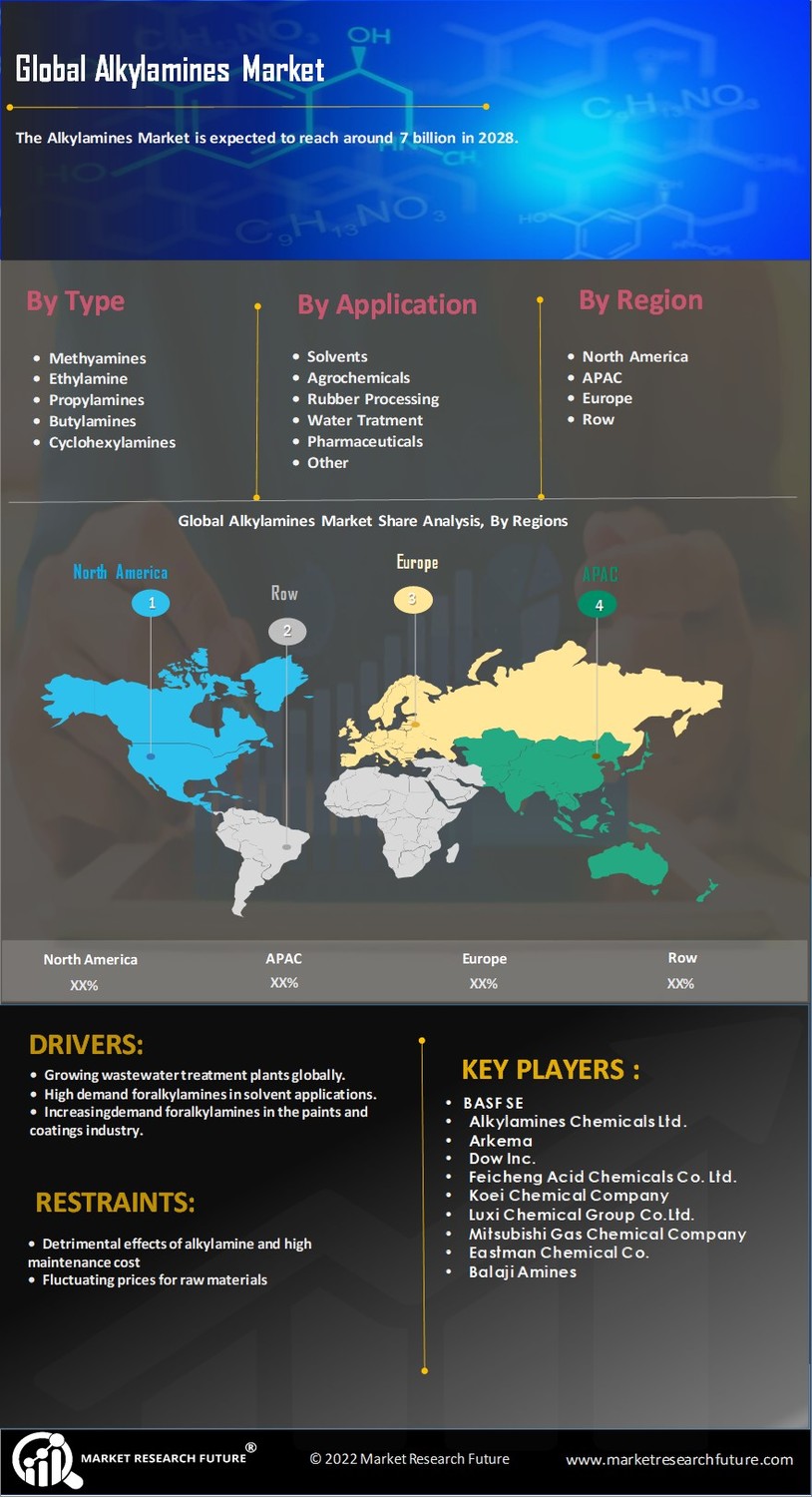 Global Alkylamines Market

The Alkylamines Market is expected to reach around 7 billion in 2028.

By Type

- Methyamines
- Ethylamine
- Propylamines
- Butylamines
- Cyclohexylamines

By Application

- Solvents
- Agrochemicals
- Rubber Processing
- Water Tratment
- Pharmaceuticals
- Other

By Region

- North America
- APAC
- Europe
- Row

Global Alkylamines Market Share Analysis, By Regions

North America 1

Row 2

Europe 3

APAC 4

| North America | APAC | Europe | Row |
|---|---|---|---|
| XX% | XX% | XX% | XX% |

DRIVERS:

- Growing wastewater treatment plants globally.
- High demand foralkylamines in solvent applications.
- Increasingdemand foralkylamines in the paints and coatings industry.

RESTRAINTS:

- Detrimental effects of alkylamine and high maintenance cost
- Fluctuating prices for raw materials

KEY PLAYERS :

- BASF SE
- Alkylamines Chemicals Ltd.
- Arkema
- Dow Inc.
- Feicheng Acid Chemicals Co. Ltd.
- Koei Chemical Company
- Luxi Chemical Group Co.Ltd.
- Mitsubishi Gas Chemical Company
- Eastman Chemical Co.
- Balaji Amines

MARKET RESEARCH FUTURE®

© 2022 Market Research Future

www.marketresearchfuture.com