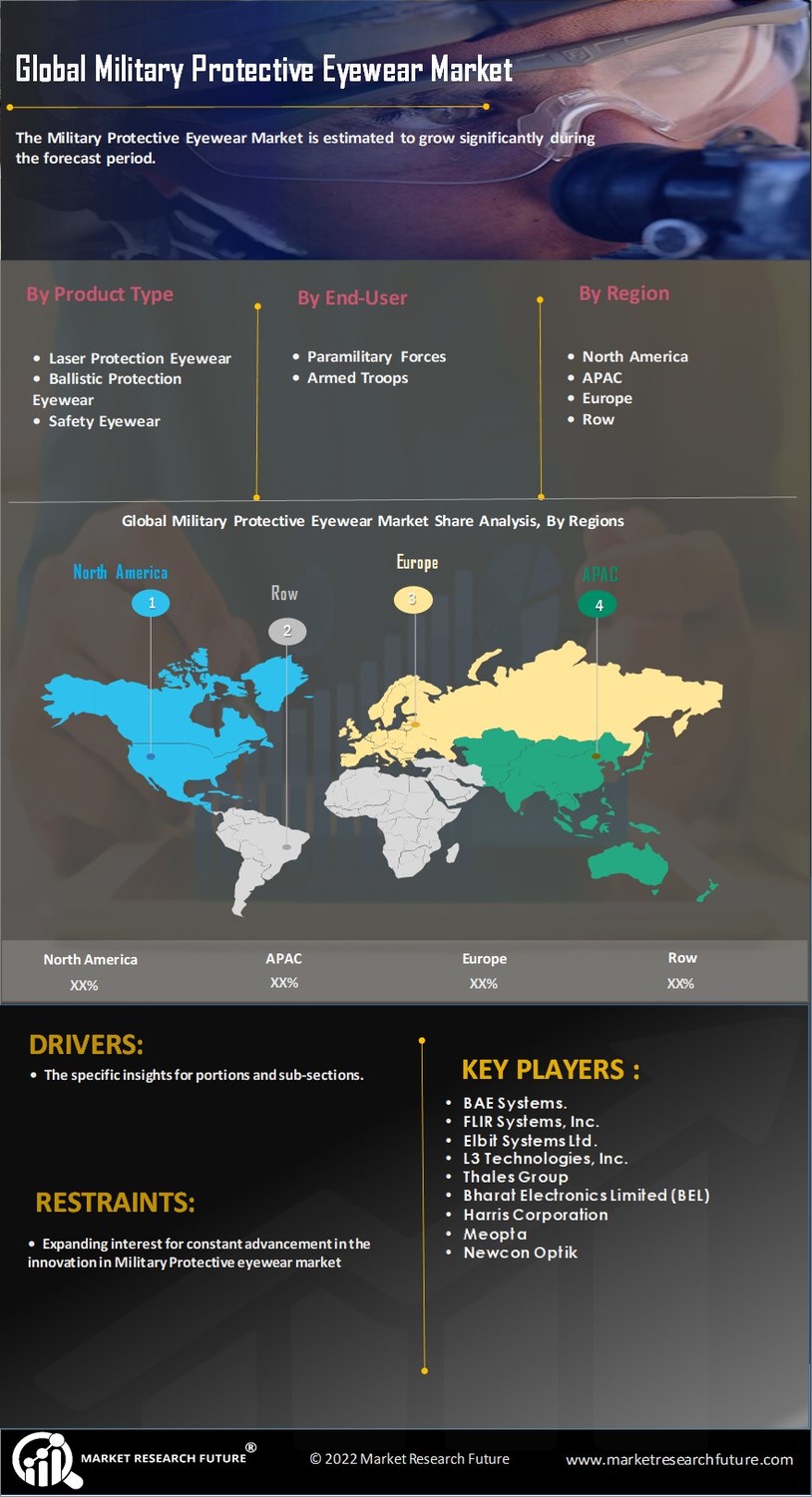 Global Military Protective Eyewear Market

The Military Protective Eyewear Market is estimated to grow significantly during the forecast period.

By Product Type

• Laser Protection Eyewear
• Ballistic Protection Eyewear
• Safety Eyewear

By End-User

• Paramilitary Forces
• Armed Troops

By Region

• North America
• APAC
• Europe
• Row

Global Military Protective Eyewear Market Share Analysis, By Regions

North America
1

Row
2

Europe
3

APAC
4

| North America | APAC | Europe | Row |
|---|---|---|---|
| XX% | XX% | XX% | XX% |

DRIVERS:

• The specific insights for portions and sub-sections.

RESTRAINTS:

• Expanding interest for constant advancement in the innovation in Military Protective eyewear market

KEY PLAYERS :

• BAE Systems.
• FLIR Systems, Inc.
• Elbit Systems Ltd.
• L3 Technologies, Inc.
• Thales Group
• Bharat Electronics Limited (BEL)
• Harris Corporation
• Meopta
• Newcon Optik

MARKET RESEARCH FUTURE®

© 2022 Market Research Future

www.marketresearchfuture.com