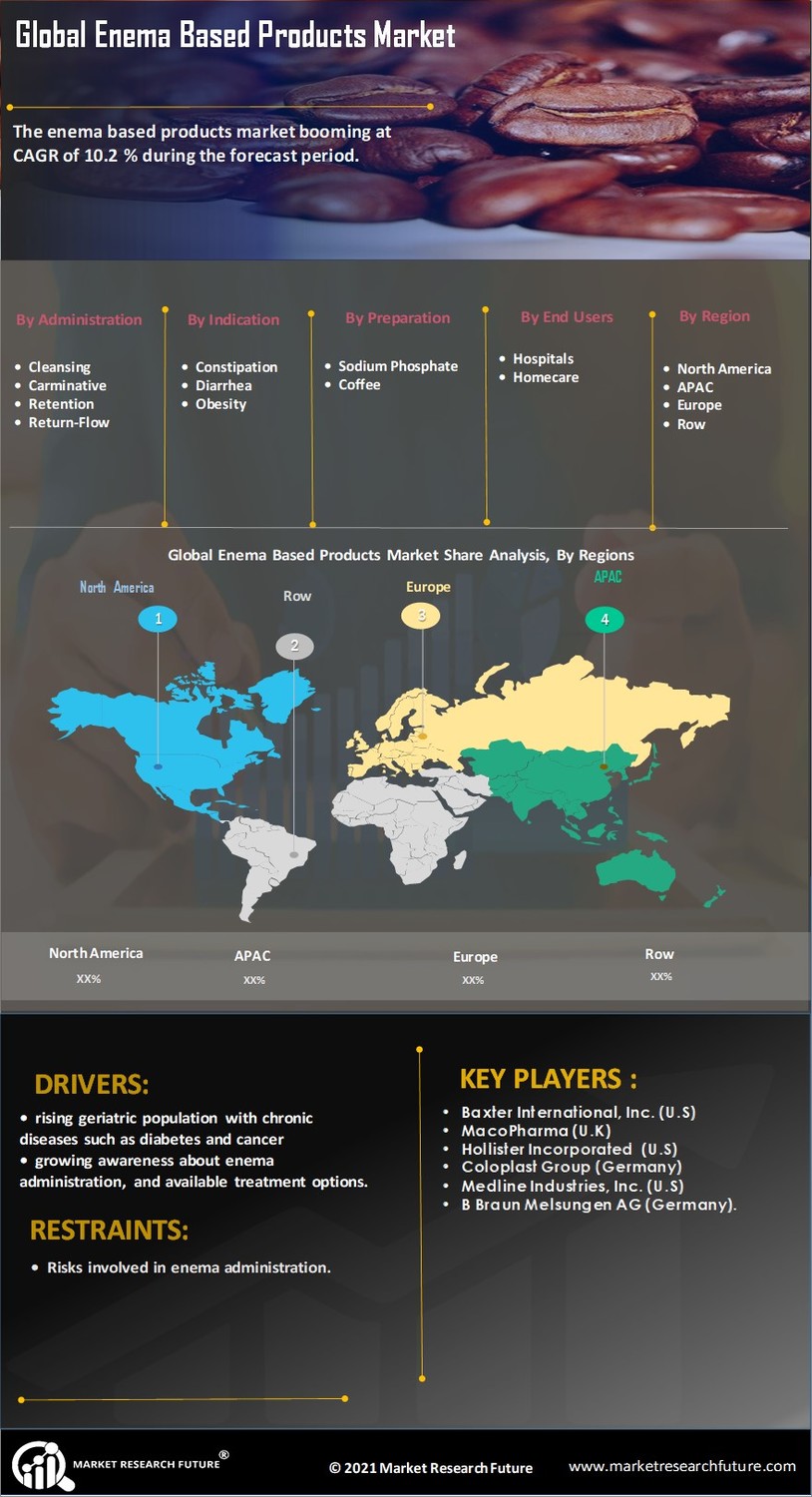 Global Enema Based Products Market

The enema based products market booming at CAGR of 10.2 % during the forecast period.

By Administration
• Cleansing
• Carminative
• Retention
• Return-Flow

By Indication
• Constipation
• Diarrhea
• Obesity

By Preparation
• Sodium Phosphate
• Coffee

By End Users
• Hospitals
• Homecare

By Region
• North America
• APAC
• Europe
• Row

Global Enema Based Products Market Share Analysis, By Regions

North America
1
Row
2
Europe
3
APAC
4

North America
XX%
APAC
XX%
Europe
XX%
Row
XX%

DRIVERS:
• rising geriatric population with chronic diseases such as diabetes and cancer
• growing awareness about enema administration, and available treatment options.

RESTRAINTS:
• Risks involved in enema administration.

KEY PLAYERS :
• Baxter International, Inc. (U.S)
• MacoPharma (U.K)
• Hollister Incorporated (U.S)
• Coloplast Group (Germany)
• Medline Industries, Inc. (U.S)
• B Braun Melsungen AG (Germany).

MARKET RESEARCH FUTURE®
© 2021 Market Research Future
www.marketresearchfuture.com