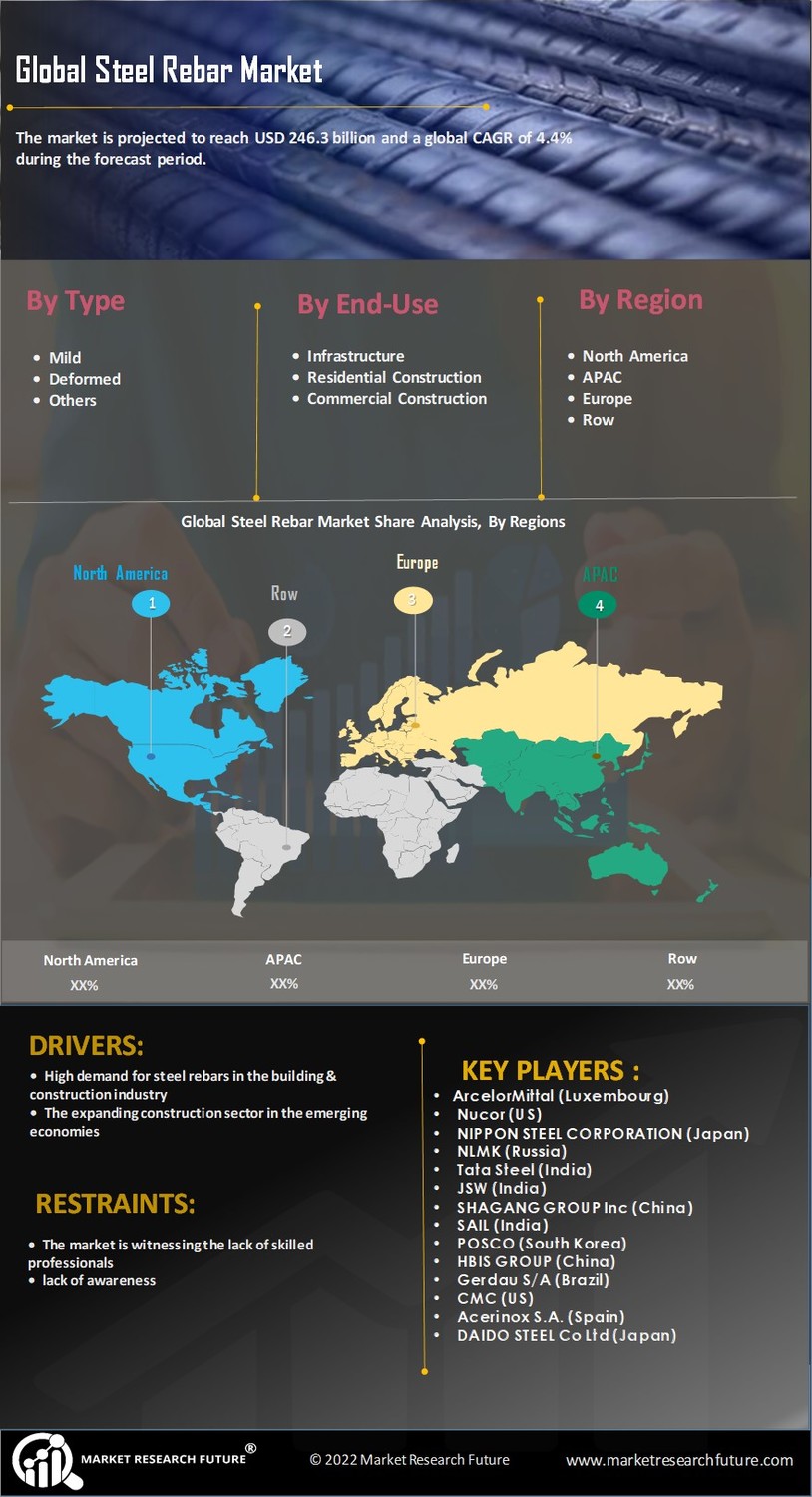 Global Steel Rebar Market

The market is projected to reach USD 246.3 billion and a global CAGR of 4.4% during the forecast period.

By Type

- Mild
- Deformed
- Others

By End-Use

- Infrastructure
- Residential Construction
- Commercial Construction

By Region

- North America
- APAC
- Europe
- Row

Global Steel Rebar Market Share Analysis, By Regions

North America 1

Row 2

Europe 3

APAC 4

| North America | APAC | Europe | Row |
|---|---|---|---|
| XX% | XX% | XX% | XX% |

DRIVERS:

- High demand for steel rebars in the building & construction industry
- The expanding construction sector in the emerging economies

RESTRAINTS:

- The market is witnessing the lack of skilled professionals
- lack of awareness

KEY PLAYERS :

- ArcelorMittal (Luxembourg)
- Nucor (US)
- NIPPON STEEL CORPORATION (Japan)
- NLMK (Russia)
- Tata Steel (India)
- JSW (India)
- SHAGANG GROUP Inc (China)
- SAIL (India)
- POSCO (South Korea)
- HBIS GROUP (China)
- Gerdau S/A (Brazil)
- CMC (US)
- Acerinox S.A. (Spain)
- DAIDO STEEL Co Ltd (Japan)

MARKET RESEARCH FUTURE®

© 2022 Market Research Future

www.marketresearchfuture.com