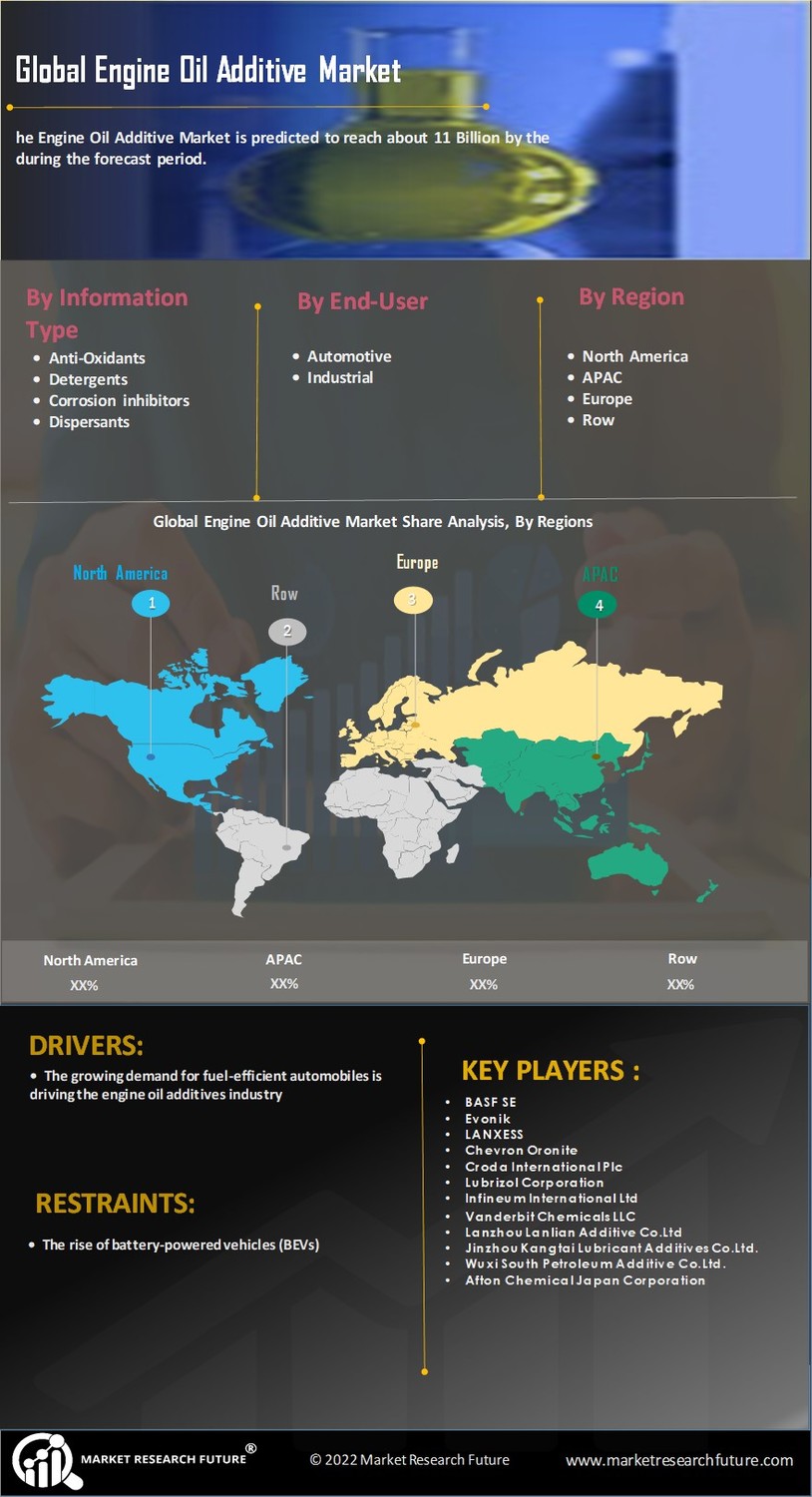 Global Engine Oil Additive Market

he Engine Oil Additive Market is predicted to reach about 11 Billion by the during the forecast period.

By Information Type
- Anti-Oxidants
- Detergents
- Corrosion inhibitors
- Dispersants

By End-User
- Automotive
- Industrial

By Region
- North America
- APAC
- Europe
- Row

Global Engine Oil Additive Market Share Analysis, By Regions

North America 1
Row 2
Europe 3
APAC 4

| North America | APAC | Europe | Row |
|---|---|---|---|
| XX% | XX% | XX% | XX% |

DRIVERS:
- The growing demand for fuel-efficient automobiles is driving the engine oil additives industry

RESTRAINTS:
- The rise of battery-powered vehicles (BEVs)

KEY PLAYERS :
- BASF SE
- Evonik
- LANXESS
- Chevron Oronite
- Croda International Plc
- Lubrizol Corporation
- Infineum International Ltd
- Vanderbit Chemicals LLC
- Lanzhou Lanlian Additive Co.Ltd
- Jinzhou Kangtai Lubricant Additives Co.Ltd.
- Wuxi South Petroleum Additive Co.Ltd.
- Afton Chemical Japan Corporation

MARKET RESEARCH FUTURE®
© 2022 Market Research Future
www.marketresearchfuture.com