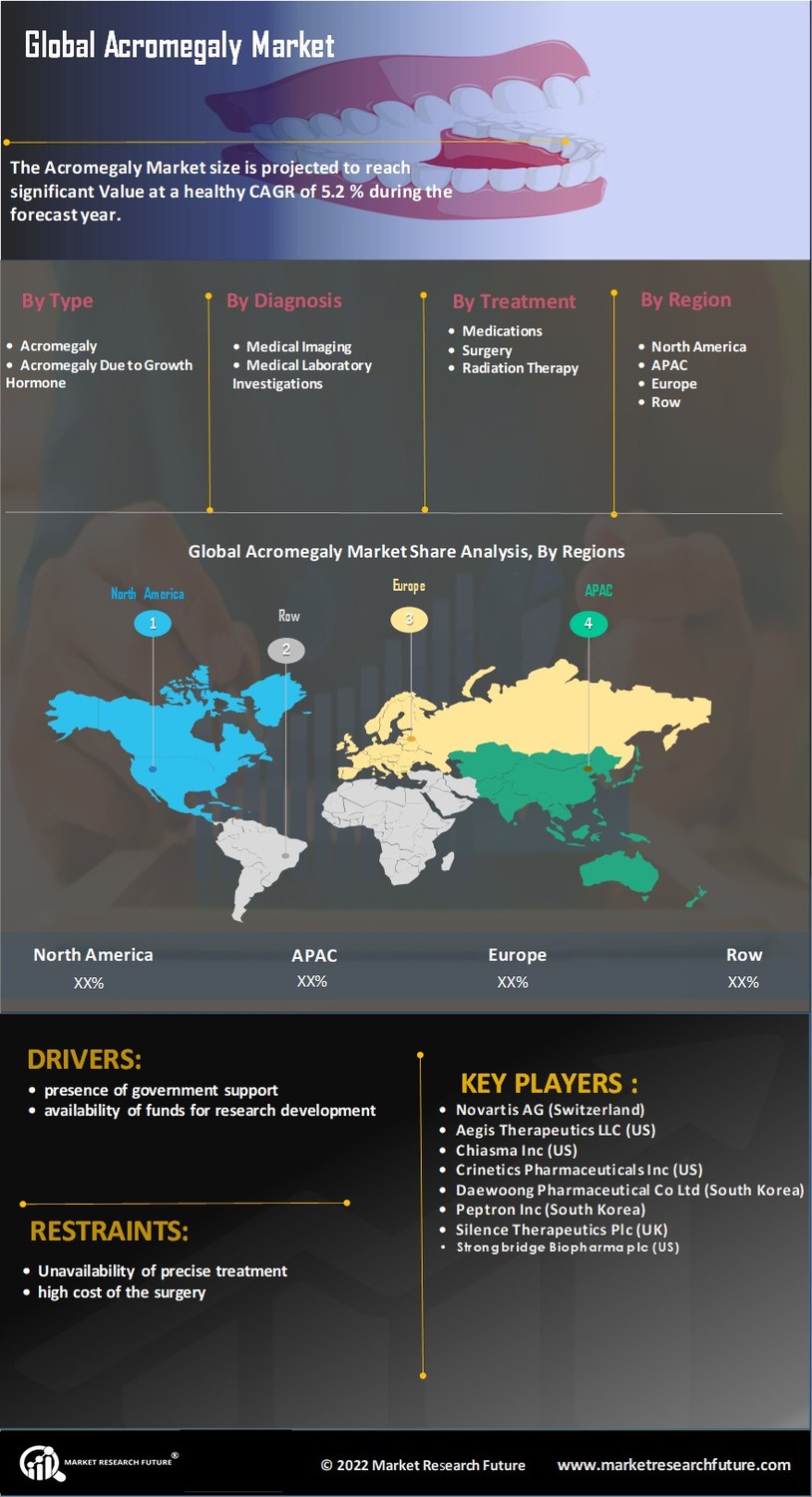 Global Acromegaly Market

The Acromegaly Market size is projected to reach significant Value at a healthy CAGR of 5.2 % during the forecast year.

By Type
• Acromegaly
• Acromegaly Due to Growth Hormone

By Diagnosis
• Medical Imaging
• Medical Laboratory Investigations

By Treatment
• Medications
• Surgery
• Radiation Therapy

By Region
• North America
• APAC
• Europe
• Row

Global Acromegaly Market Share Analysis, By Regions

North America
1
Row
2
Europe
3
APAC
4

| North America | APAC | Europe | Row |
|---|---|---|---|
| XX% | XX% | XX% | XX% |

DRIVERS:
• presence of government support
• availability of funds for research development

RESTRAINTS:
• Unavailability of precise treatment
• high cost of the surgery

KEY PLAYERS :
• Novartis AG (Switzerland)
• Aegis Therapeutics LLC (US)
• Chiasma Inc (US)
• Crinetics Pharmaceuticals Inc (US)
• Daewoong Pharmaceutical Co Ltd (South Korea)
• Peptron Inc (South Korea)
• Silence Therapeutics Plc (UK)
• Strongbridge Biopharma plc (US)

MARKET RESEARCH FUTURE®
© 2022 Market Research Future
www.marketresearchfuture.com