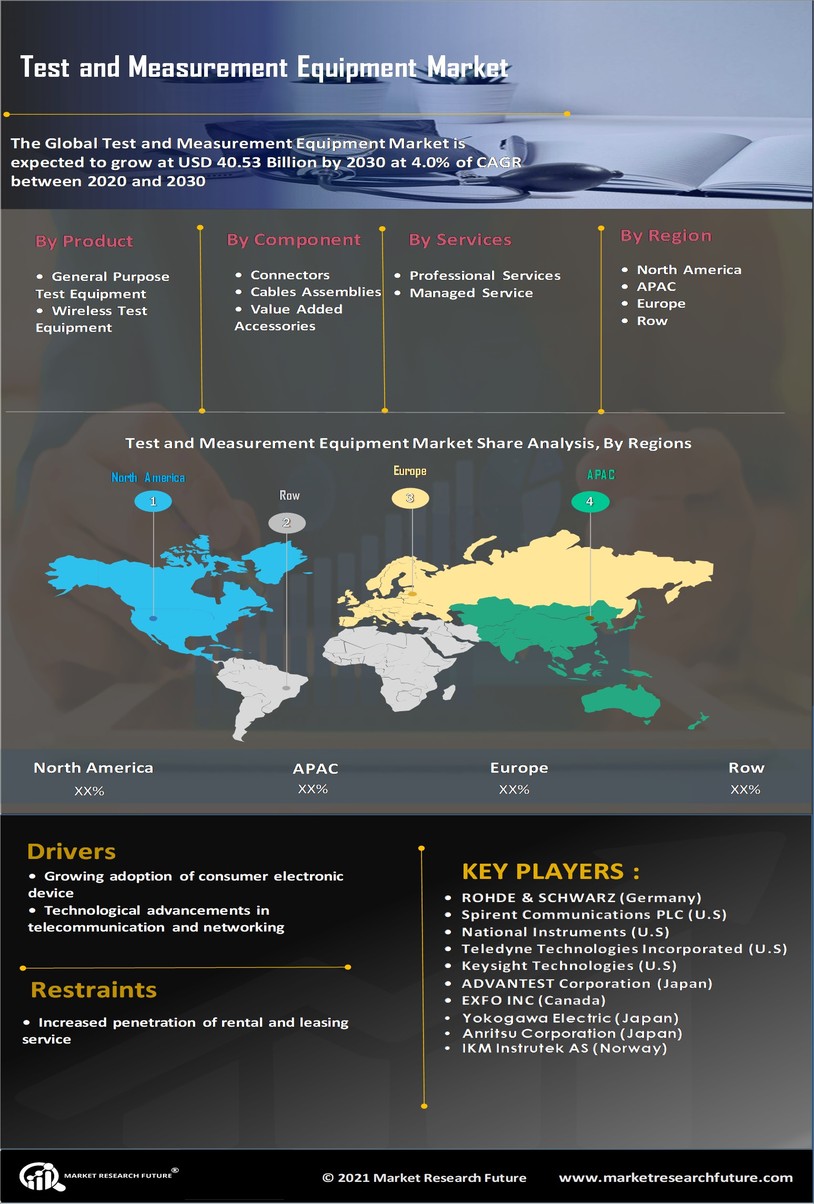 Test and Measurement Equipment Market

The Global Test and Measurement Equipment Market is expected to grow at USD 40.53 Billion by 2030 at 4.0% of CAGR between 2020 and 2030

By Product
• General Purpose Test Equipment
• Wireless Test Equipment

By Component
• Connectors
• Cables Assemblies
• Value Added Accessories

By Services
• Professional Services
• Managed Service

By Region
• North America
• APAC
• Europe
• Row

Test and Measurement Equipment Market Share Analysis, By Regions

North America
1

Row
2

Europe
3

APAC
4

North America
XX%

APAC
XX%

Europe
XX%

Row
XX%

Drivers
• Growing adoption of consumer electronic device
• Technological advancements in telecommunication and networking

Restraints
• Increased penetration of rental and leasing service

KEY PLAYERS :
• ROHDE & SCHWARZ (Germany)
• Spirent Communications PLC (U.S)
• National Instruments (U.S)
• Teledyne Technologies Incorporated (U.S)
• Keysight Technologies (U.S)
• ADVANTEST Corporation (Japan)
• EXFO INC (Canada)
• Yokogawa Electric (Japan)
• Anritsu Corporation (Japan)
• IKM Instrutek AS (Norway)

MARKET RESEARCH FUTURE®
© 2021 Market Research Future
www.marketresearchfuture.com