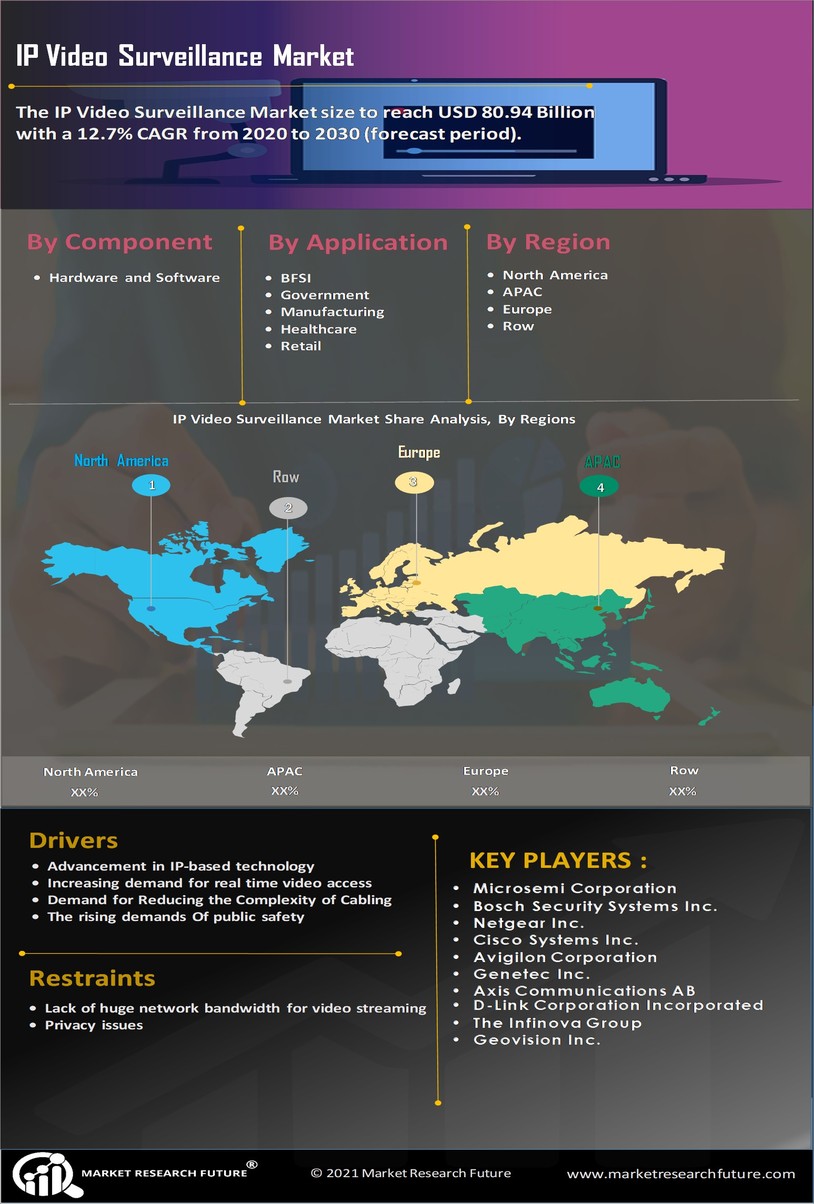 IP Video Surveillance Market

The IP Video Surveillance Market size to reach USD 80.94 Billion with a 12.7% CAGR from 2020 to 2030 (forecast period).

By Component
- Hardware and Software

By Application
- BFSI
- Government
- Manufacturing
- Healthcare
- Retail

By Region
- North America
- APAC
- Europe
- Row

IP Video Surveillance Market Share Analysis, By Regions

North America
1
Row
2
Europe
3
APAC
4

| North America | APAC | Europe | Row |
|---|---|---|---|
| XX% | XX% | XX% | XX% |

Drivers
- Advancement in IP-based technology
- Increasing demand for real time video access
- Demand for Reducing the Complexity of Cabling
- The rising demands Of public safety

Restraints
- Lack of huge network bandwidth for video streaming
- Privacy issues

KEY PLAYERS :
- Microsemi Corporation
- Bosch Security Systems Inc.
- Netgear Inc.
- Cisco Systems Inc.
- Avigilon Corporation
- Genetec Inc.
- Axis Communications AB
- D-Link Corporation Incorporated
- The Infinova Group
- Geovision Inc.

MARKET RESEARCH FUTURE®
© 2021 Market Research Future
www.marketresearchfuture.com