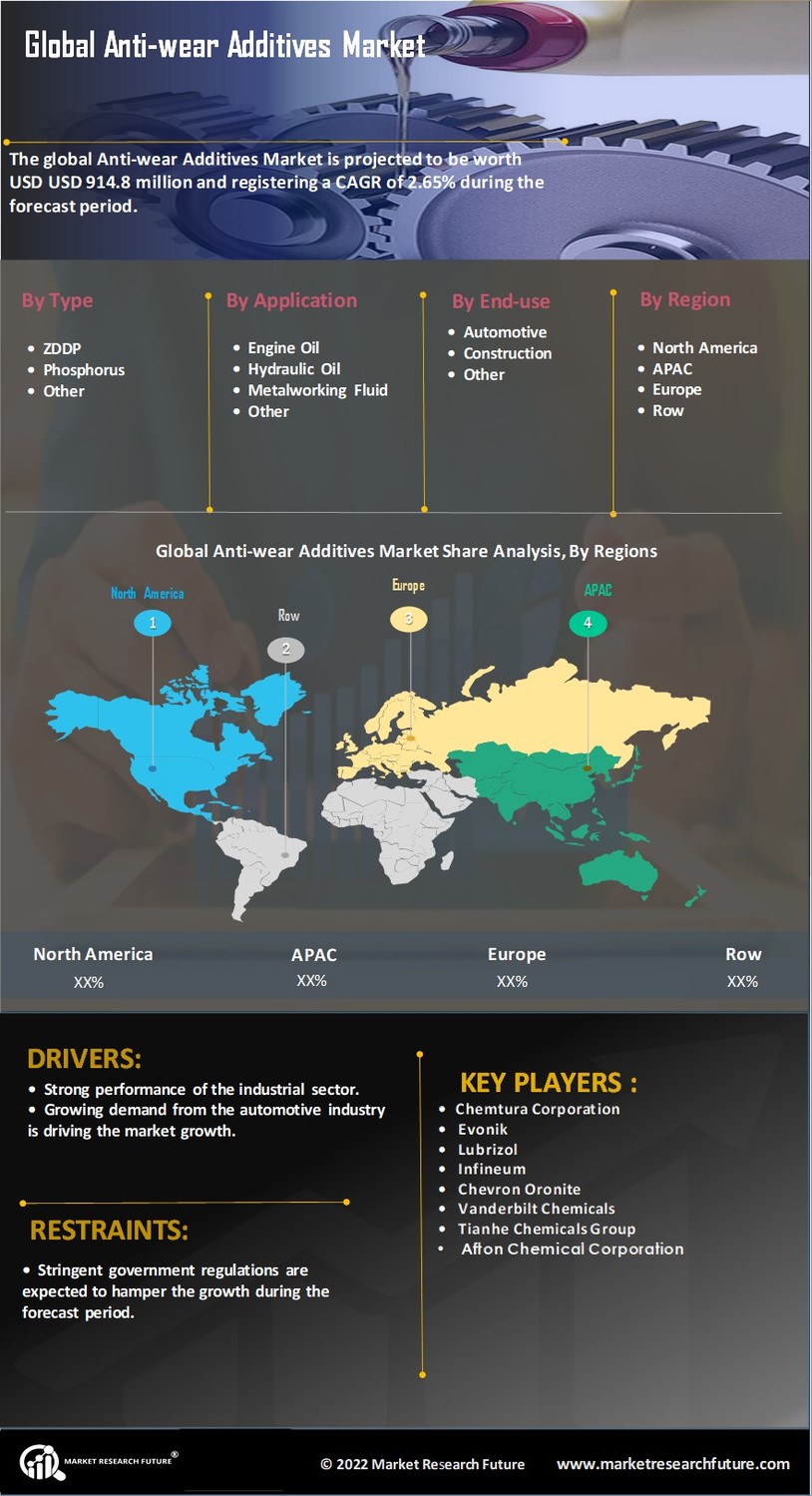 Global Anti-wear Additives Market

The global Anti-wear Additives Market is projected to be worth USD USD 914.8 million and registering a CAGR of 2.65% during the forecast period.

By Type
• ZDDP
• Phosphorus
• Other

By Application
• Engine Oil
• Hydraulic Oil
• Metalworking Fluid
• Other

By End-use
• Automotive
• Construction
• Other

By Region
• North America
• APAC
• Europe
• Row

Global Anti-wear Additives Market Share Analysis, By Regions

North America
1
Row
2
Europe
3
APAC
4

| North America | APAC | Europe | Row |
|---|---|---|---|
| XX% | XX% | XX% | XX% |

DRIVERS:
• Strong performance of the industrial sector.
• Growing demand from the automotive industry is driving the market growth.

RESTRAINTS:
• Stringent government regulations are expected to hamper the growth during the forecast period.

KEY PLAYERS :
• Chemtura Corporation
• Evonik
• Lubrizol
• Infineum
• Chevron Oronite
• Vanderbilt Chemicals
• Tianhe Chemicals Group
• Afton Chemical Corporation

MARKET RESEARCH FUTURE®
© 2022 Market Research Future
www.marketresearchfuture.com