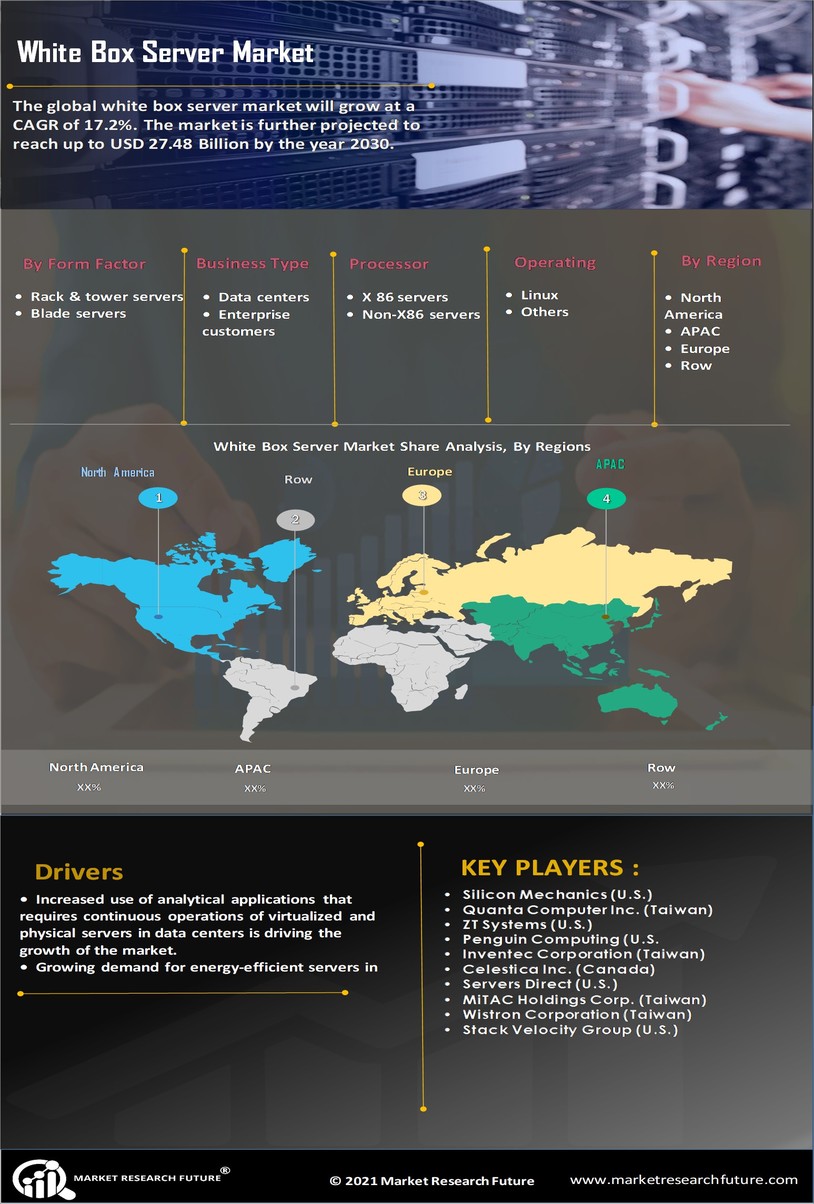 White Box Server Market

The global white box server market will grow at a CAGR of 17.2%. The market is further projected to reach up to USD 27.48 Billion by the year 2030.

By Form Factor
• Rack & tower servers
• Blade servers

Business Type
• Data centers
• Enterprise customers

Processor
• X 86 servers
• Non-X86 servers

Operating
• Linux
• Others

By Region
• North America
• APAC
• Europe
• Row

White Box Server Market Share Analysis, By Regions

North America
1
Row
2
Europe
3
APAC
4

North America
XX%
APAC
XX%
Europe
XX%
Row
XX%

Drivers
• Increased use of analytical applications that requires continuous operations of virtualized and physical servers in data centers is driving the growth of the market.
• Growing demand for energy-efficient servers in

KEY PLAYERS :
• Silicon Mechanics (U.S.)
• Quanta Computer Inc. (Taiwan)
• ZT Systems (U.S.)
• Penguin Computing (U.S.
• Inventec Corporation (Taiwan)
• Celestica Inc. (Canada)
• Servers Direct (U.S.)
• MiTAC Holdings Corp. (Taiwan)
• Wistron Corporation (Taiwan)
• Stack Velocity Group (U.S.)

MARKET RESEARCH FUTURE®
© 2021 Market Research Future
www.marketresearchfuture.com