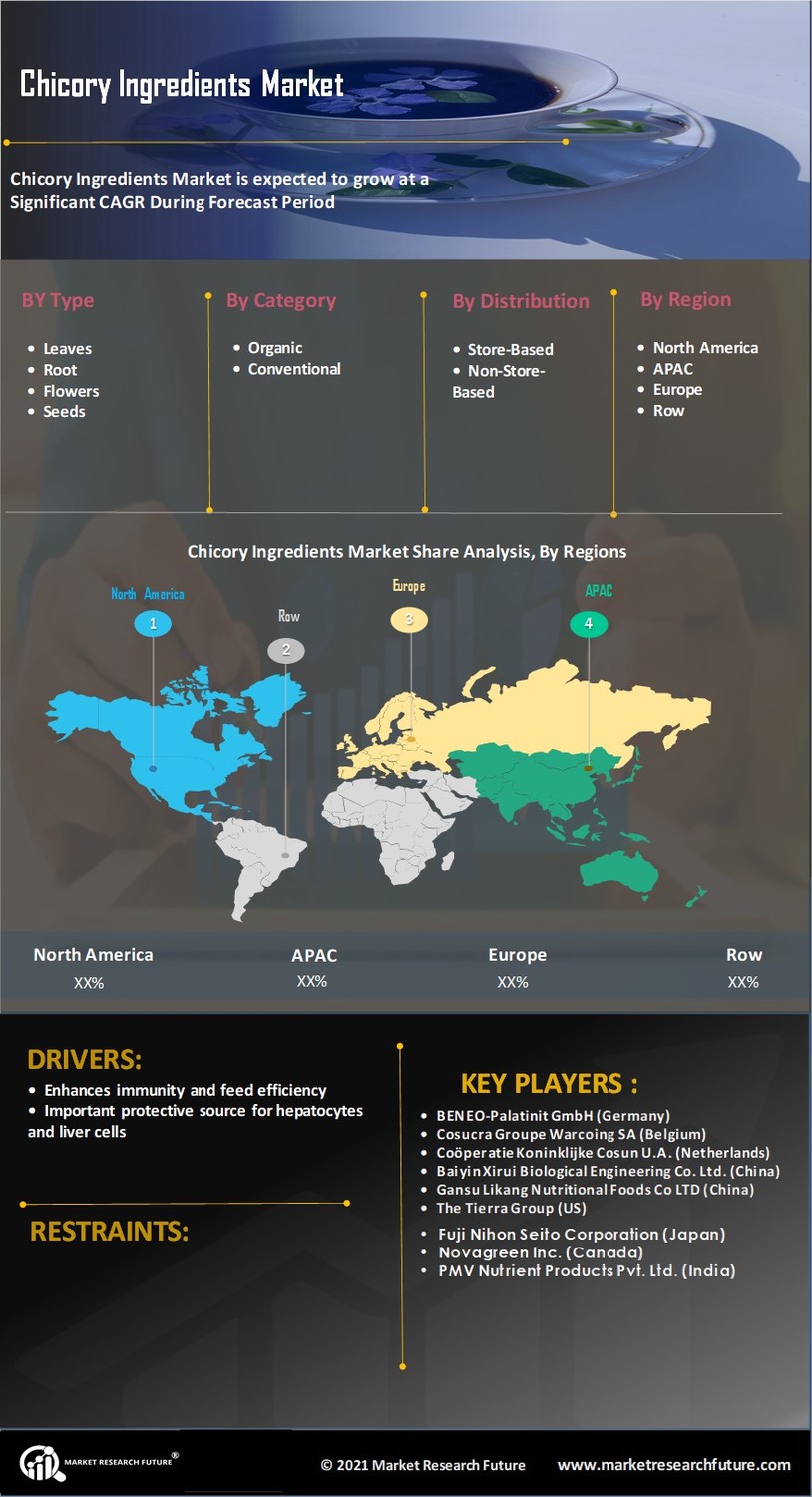 Chicory Ingredients Market

Chicory Ingredients Market is expected to grow at a Significant CAGR During Forecast Period

BY Type
- Leaves
- Root
- Flowers
- Seeds

By Category
- Organic
- Conventional

By Distribution
- Store-Based
- Non-Store-Based

By Region
- North America
- APAC
- Europe
- Row

Chicory Ingredients Market Share Analysis, By Regions

North America 1
Row 2
Europe 3
APAC 4

| North America | APAC | Europe | Row |
|---|---|---|---|
| XX% | XX% | XX% | XX% |

DRIVERS:
- Enhances immunity and feed efficiency
- Important protective source for hepatocytes and liver cells

RESTRAINTS:

KEY PLAYERS :
- BENEO-Palatinit GmbH (Germany)
- Cosucra Groupe Warcoing SA (Belgium)
- Coöperatie Koninklijke Cosun U.A. (Netherlands)
- Baiyin Xirui Biological Engineering Co. Ltd. (China)
- Gansu Likang Nutritional Foods Co LTD (China)
- The Tierra Group (US)
- Fuji Nihon Seito Corporation (Japan)
- Novagreen Inc. (Canada)
- PMV Nutrient Products Pvt. Ltd. (India)

MARKET RESEARCH FUTURE®

© 2021 Market Research Future www.marketresearchfuture.com