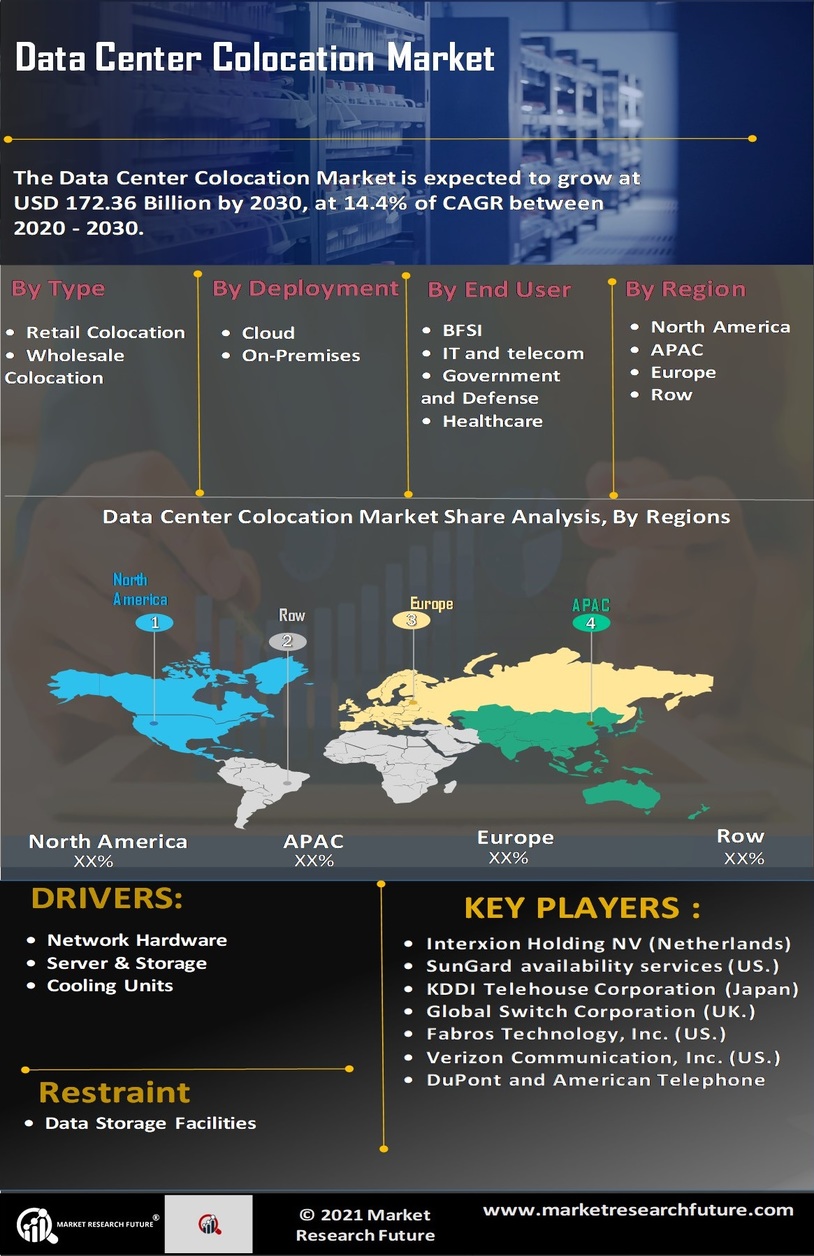 Data Center Colocation Market

The Data Center Colocation Market is expected to grow at USD 172.36 Billion by 2030, at 14.4% of CAGR between 2020 - 2030.

By Type
• Retail Colocation
• Wholesale Colocation

By Deployment
• Cloud
• On-Premises

By End User
• BFSI
• IT and telecom
• Government and Defense
• Healthcare

By Region
• North America
• APAC
• Europe
• Row

Data Center Colocation Market Share Analysis, By Regions

North America
1
Row
2
Europe
3
APAC
4

North America
XX%
APAC
XX%
Europe
XX%
Row
XX%

DRIVERS:
• Network Hardware
• Server & Storage
• Cooling Units

Restraint
• Data Storage Facilities

KEY PLAYERS :
• Interxion Holding NV (Netherlands)
• SunGard availability services (US.)
• KDDI Telehouse Corporation (Japan)
• Global Switch Corporation (UK.)
• Fabros Technology, Inc. (US.)
• Verizon Communication, Inc. (US.)
• DuPont and American Telephone

MARKET RESEARCH FUTURE®

© 2021 Market Research Future

www.marketresearchfuture.com