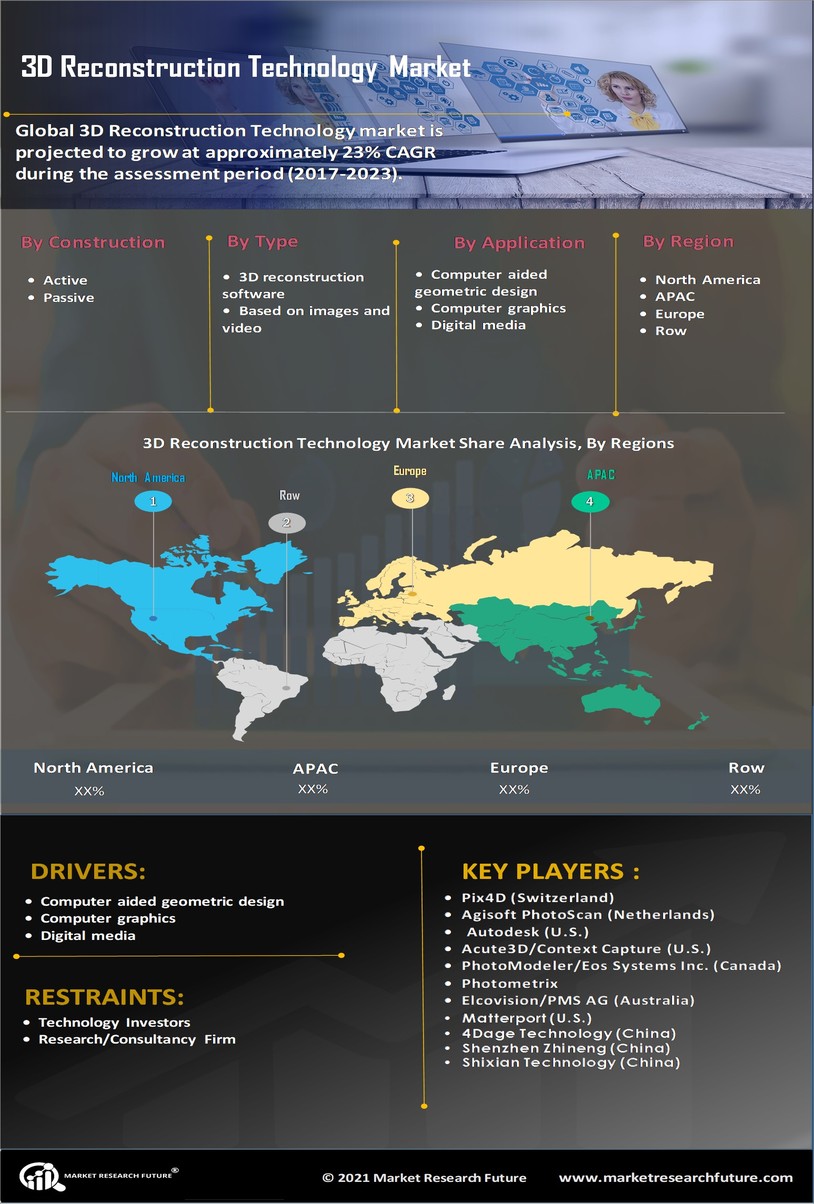 3D Reconstruction Technology Market

Global 3D Reconstruction Technology market is projected to grow at approximately 23% CAGR during the assessment period (2017-2023).

By Construction
- Active
- Passive

By Type
- 3D reconstruction software
- Based on images and video

By Application
- Computer aided geometric design
- Computer graphics
- Digital media

By Region
- North America
- APAC
- Europe
- Row

3D Reconstruction Technology Market Share Analysis, By Regions

North America 1
Row 2
Europe 3
APAC 4

North America XX%
APAC XX%
Europe XX%
Row XX%

DRIVERS:
- Computer aided geometric design
- Computer graphics
- Digital media

RESTRAINTS:
- Technology Investors
- Research/Consultancy Firm

KEY PLAYERS :
- Pix4D (Switzerland)
- Agisoft PhotoScan (Netherlands)
- Autodesk (U.S.)
- Acute3D/Context Capture (U.S.)
- PhotoModeler/Eos Systems Inc. (Canada)
- Photometrix
- Elcovision/PMS AG (Australia)
- Matterport (U.S.)
- 4Dage Technology (China)
- Shenzhen Zhineng (China)
- Shixian Technology (China)

MARKET RESEARCH FUTURE®
© 2021 Market Research Future
www.marketresearchfuture.com