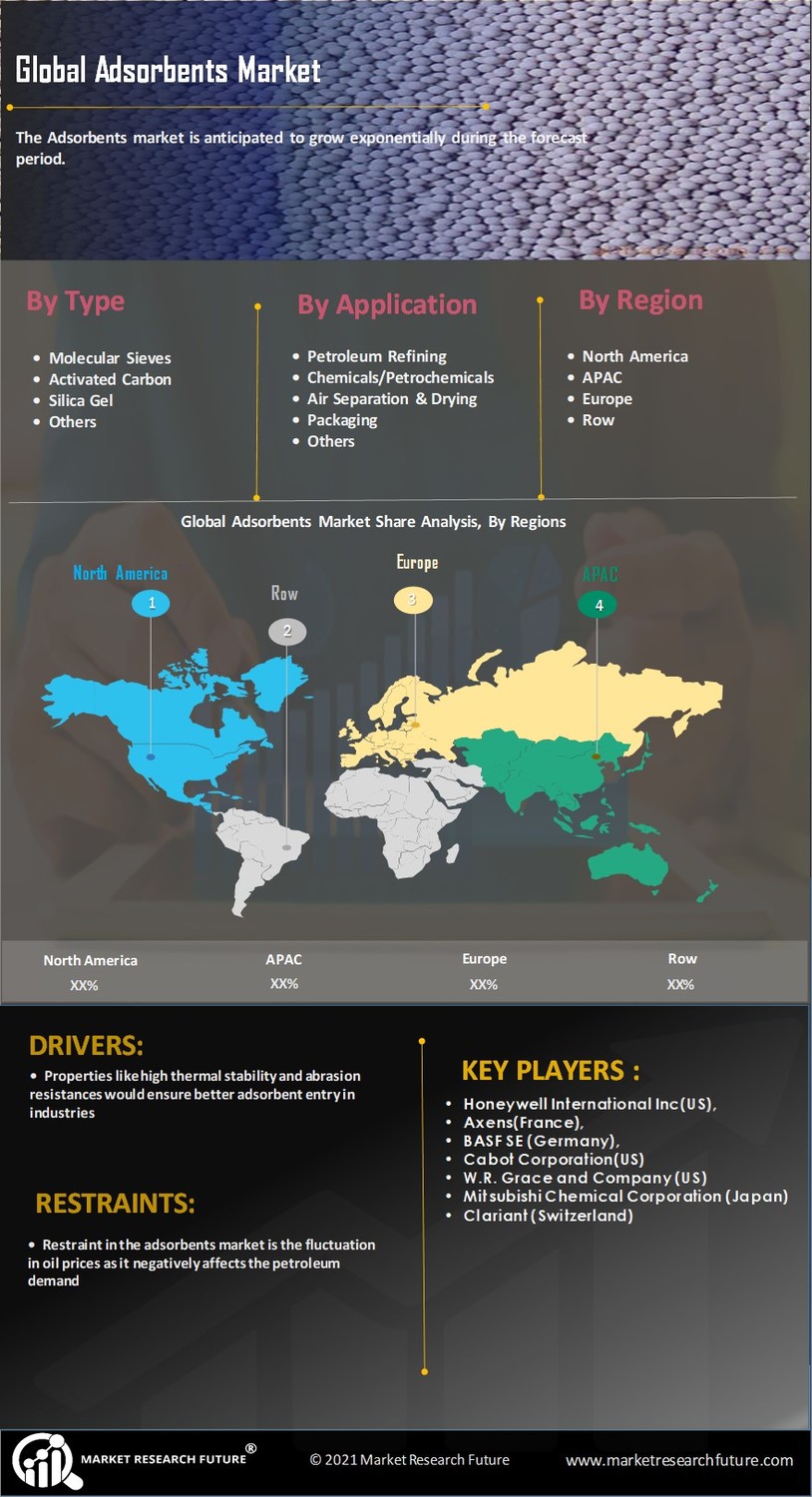 Global Adsorbents Market

The Adsorbents market is anticipated to grow exponentially during the forecast period.

By Type

- Molecular Sieves
- Activated Carbon
- Silica Gel
- Others

By Application

- Petroleum Refining
- Chemicals/Petrochemicals
- Air Separation & Drying
- Packaging
- Others

By Region

- North America
- APAC
- Europe
- Row

Global Adsorbents Market Share Analysis, By Regions

North America 1

Row 2

Europe 3

APAC 4

| North America | APAC | Europe | Row |
|---|---|---|---|
| XX% | XX% | XX% | XX% |

DRIVERS:

- Properties like high thermal stability and abrasion resistances would ensure better adsorbent entry in industries

RESTRAINTS:

- Restraint in the adsorbents market is the fluctuation in oil prices as it negatively affects the petroleum demand

KEY PLAYERS :

- Honeywell International Inc(US),
- Axens(France),
- BASF SE (Germany),
- Cabot Corporation(US)
- W.R. Grace and Company (US)
- Mitsubishi Chemical Corporation (Japan)
- Clariant (Switzerland)

MARKET RESEARCH FUTURE®

© 2021 Market Research Future

www.marketresearchfuture.com