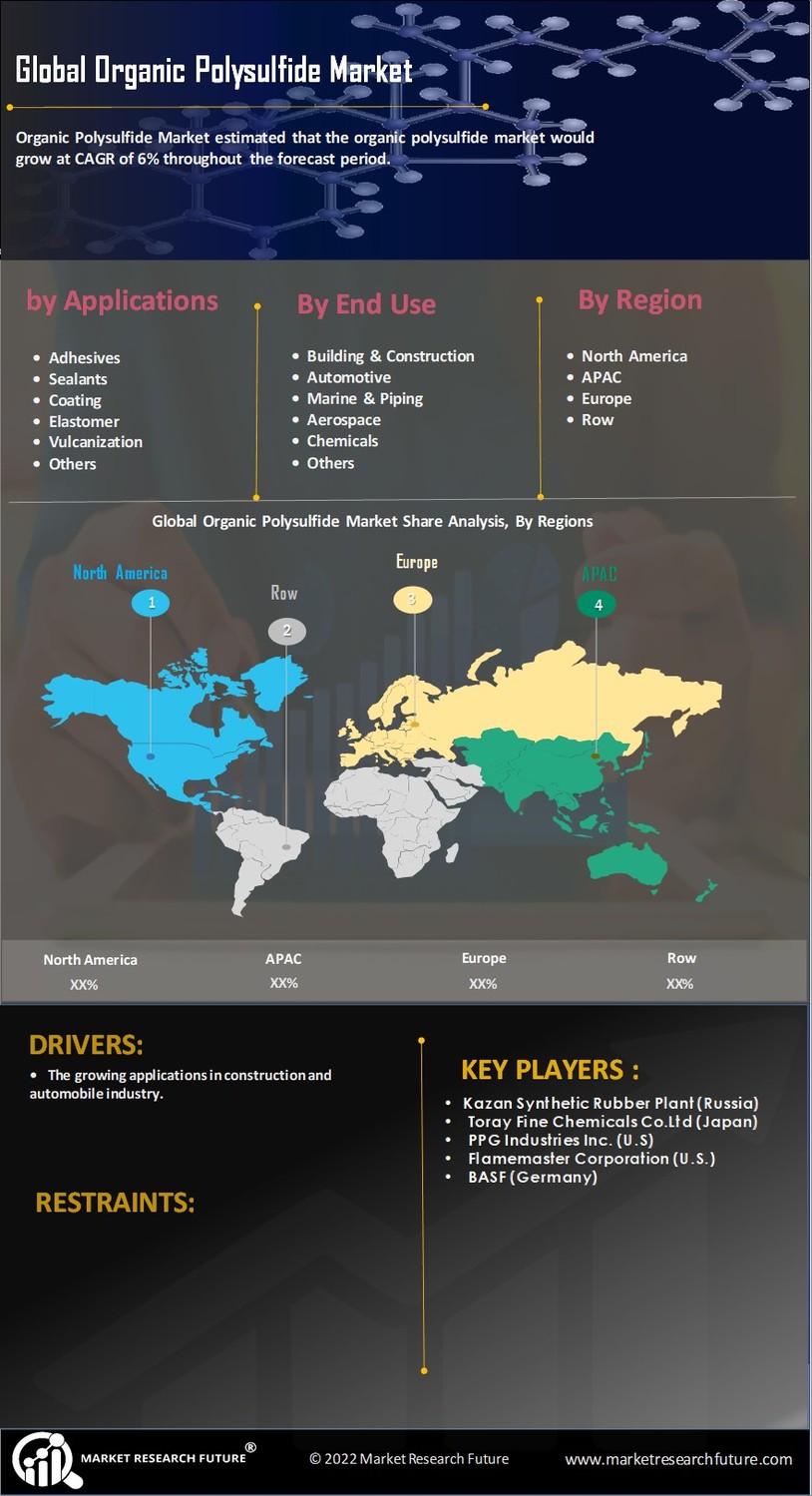 Global Organic Polysulfide Market

Organic Polysulfide Market estimated that the organic polysulfide market would grow at CAGR of 6% throughout the forecast period.

by Applications
- Adhesives
- Sealants
- Coating
- Elastomer
- Vulcanization
- Others

By End Use
- Building & Construction
- Automotive
- Marine & Piping
- Aerospace
- Chemicals
- Others

By Region
- North America
- APAC
- Europe
- Row

Global Organic Polysulfide Market Share Analysis, By Regions

North America
1
Row
2
Europe
3
APAC
4

| North America | APAC | Europe | Row |
|---|---|---|---|
| XX% | XX% | XX% | XX% |

DRIVERS:
- The growing applications in construction and automobile industry.

RESTRAINTS:

KEY PLAYERS :
- Kazan Synthetic Rubber Plant (Russia)
- Toray Fine Chemicals Co.Ltd (Japan)
- PPG Industries Inc. (U.S)
- Flamemaster Corporation (U.S.)
- BASF (Germany)

MARKET RESEARCH FUTURE®
© 2022 Market Research Future
www.marketresearchfuture.com