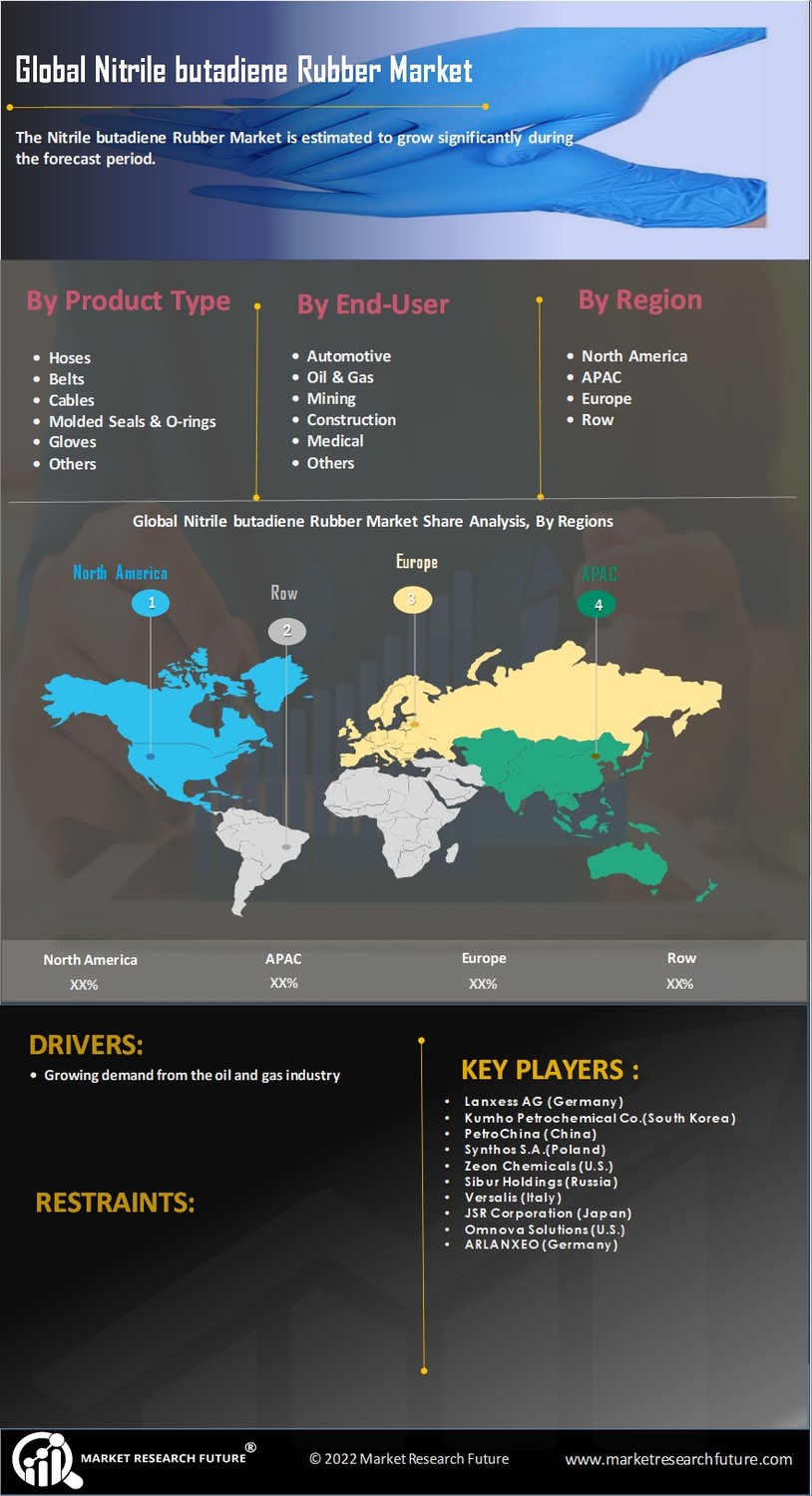 Global Nitrile butadiene Rubber Market

The Nitrile butadiene Rubber Market is estimated to grow significantly during the forecast period.

By Product Type

- Hoses
- Belts
- Cables
- Molded Seals & O-rings
- Gloves
- Others

By End-User

- Automotive
- Oil & Gas
- Mining
- Construction
- Medical
- Others

By Region

- North America
- APAC
- Europe
- Row

Global Nitrile butadiene Rubber Market Share Analysis, By Regions

North America
1
Row
2
Europe
3
APAC
4

| North America | APAC | Europe | Row |
|---|---|---|---|
| XX% | XX% | XX% | XX% |

DRIVERS:

- Growing demand from the oil and gas industry

RESTRAINTS:

KEY PLAYERS :

- Lanxess AG (Germany)
- Kumho Petrochemical Co.(South Korea)
- PetroChina (China)
- Synthos S.A.(Poland)
- Zeon Chemicals (U.S.)
- Sibur Holdings (Russia)
- Versalis (Italy)
- JSR Corporation (Japan)
- Omnova Solutions (U.S.)
- ARLANXEO (Germany)

MARKET RESEARCH FUTURE®
© 2022 Market Research Future
www.marketresearchfuture.com