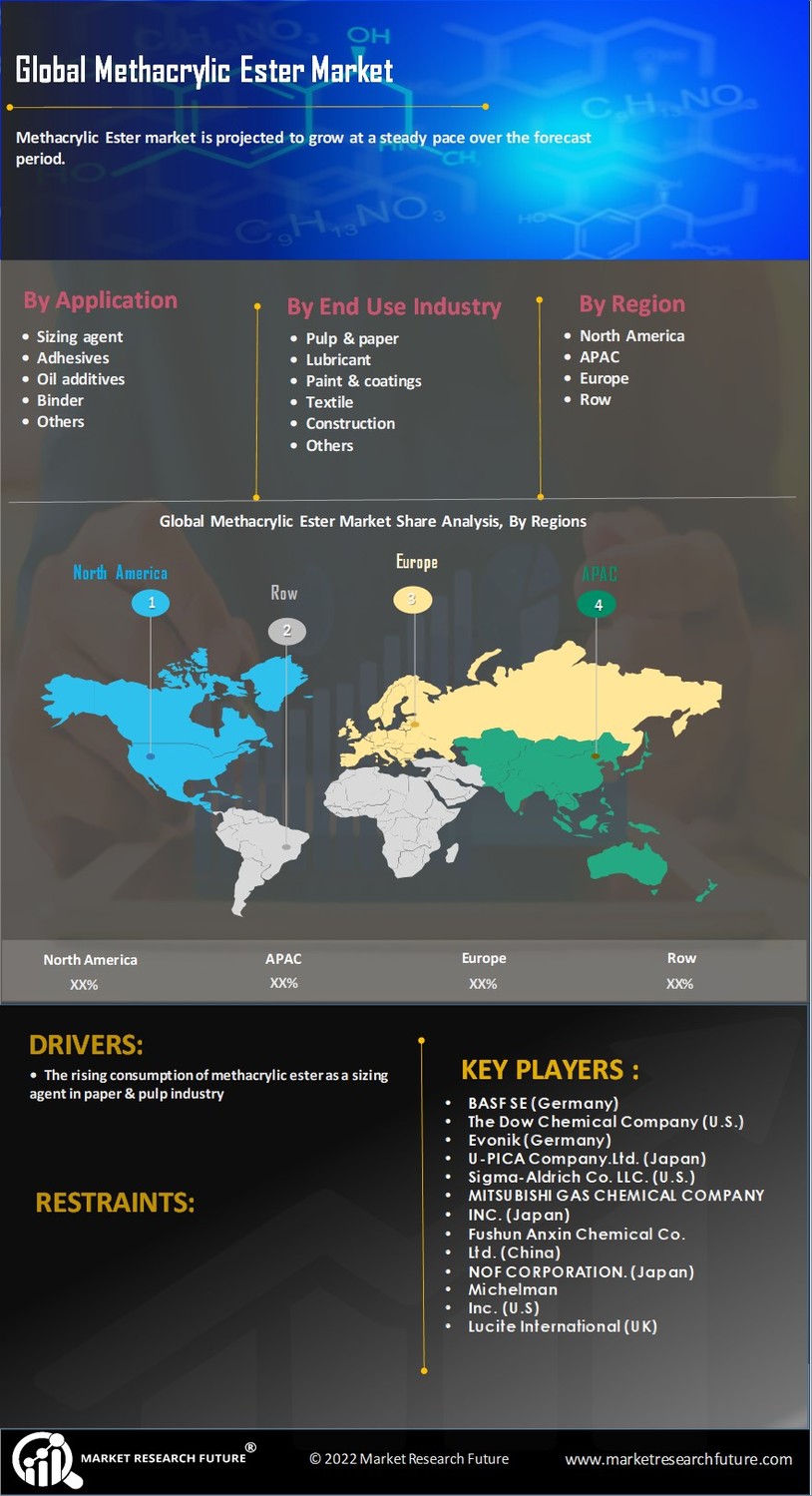 Global Methacrylic Ester Market

Methacrylic Ester market is projected to grow at a steady pace over the forecast period.

By Application
- Sizing agent
- Adhesives
- Oil additives
- Binder
- Others

By End Use Industry
- Pulp & paper
- Lubricant
- Paint & coatings
- Textile
- Construction
- Others

By Region
- North America
- APAC
- Europe
- Row

Global Methacrylic Ester Market Share Analysis, By Regions

North America 1
Row 2
Europe 3
APAC 4

| North America | APAC | Europe | Row |
|---|---|---|---|
| XX% | XX% | XX% | XX% |

DRIVERS:
- The rising consumption of methacrylic ester as a sizing agent in paper & pulp industry

RESTRAINTS:

KEY PLAYERS :
- BASF SE (Germany)
- The Dow Chemical Company (U.S.)
- Evonik (Germany)
- U-PICA Company.Ltd. (Japan)
- Sigma-Aldrich Co. LLC. (U.S.)
- MITSUBISHI GAS CHEMICAL COMPANY
- INC. (Japan)
- Fushun Anxin Chemical Co.
- Ltd. (China)
- NOF CORPORATION. (Japan)
- Michelman
- Inc. (U.S)
- Lucite International (UK)

MARKET RESEARCH FUTURE®
© 2022 Market Research Future
www.marketresearchfuture.com