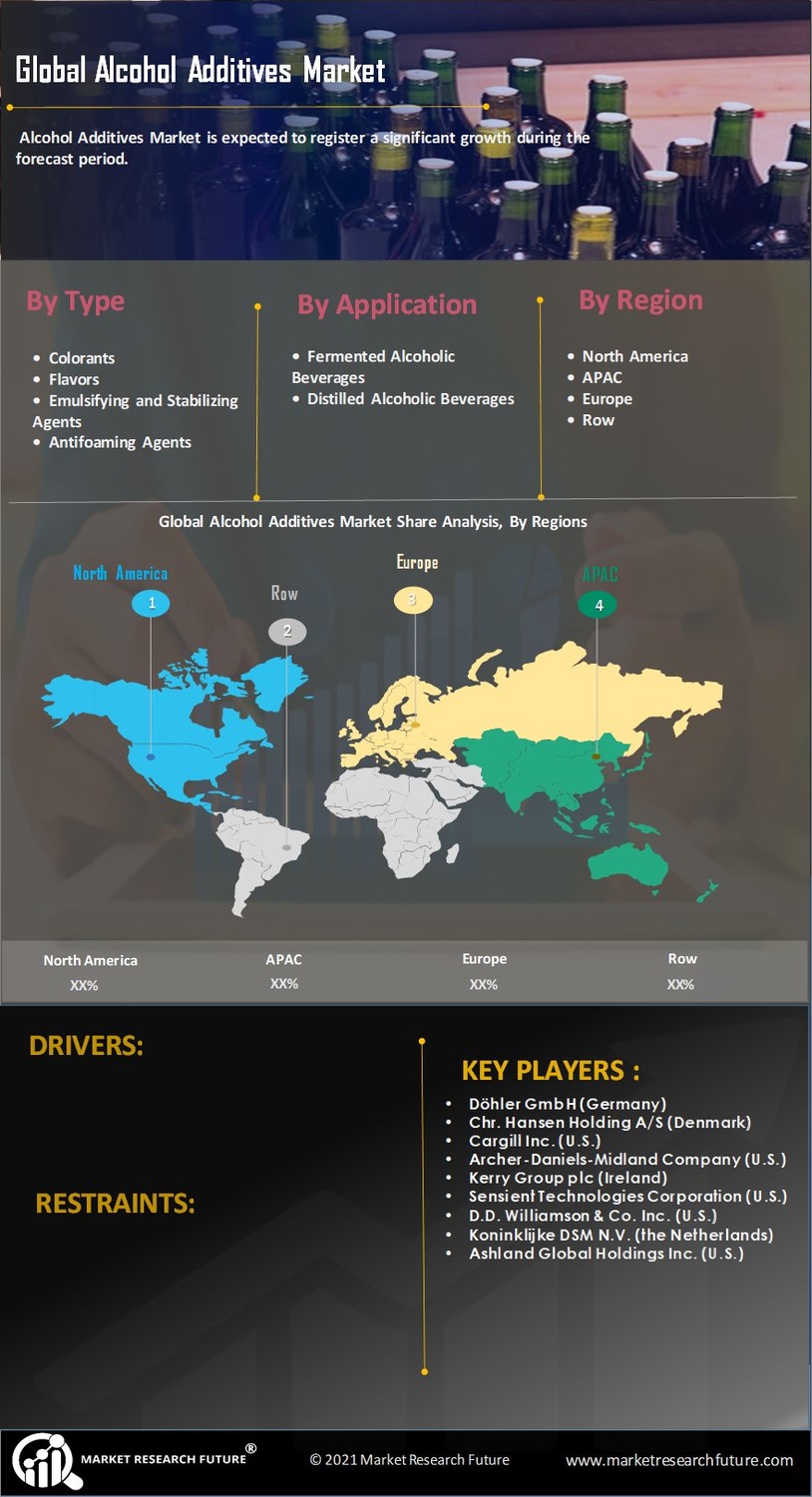 Global Alcohol Additives Market

Alcohol Additives Market is expected to register a significant growth during the forecast period.

By Type

• Colorants
• Flavors
• Emulsifying and Stabilizing Agents
• Antifoaming Agents

By Application

• Fermented Alcoholic Beverages
• Distilled Alcoholic Beverages

By Region

• North America
• APAC
• Europe
• Row

Global Alcohol Additives Market Share Analysis, By Regions

North America 1
Row 2
Europe 3
APAC 4

| North America | APAC | Europe | Row |
|---|---|---|---|
| XX% | XX% | XX% | XX% |

DRIVERS:

RESTRAINTS:

KEY PLAYERS :

• Döhler GmbH (Germany)
• Chr. Hansen Holding A/S (Denmark)
• Cargill Inc. (U.S.)
• Archer-Daniels-Midland Company (U.S.)
• Kerry Group plc (Ireland)
• Sensient Technologies Corporation (U.S.)
• D.D. Williamson & Co. Inc. (U.S.)
• Koninklijke DSM N.V. (the Netherlands)
• Ashland Global Holdings Inc. (U.S.)

MARKET RESEARCH FUTURE®

© 2021 Market Research Future

www.marketresearchfuture.com