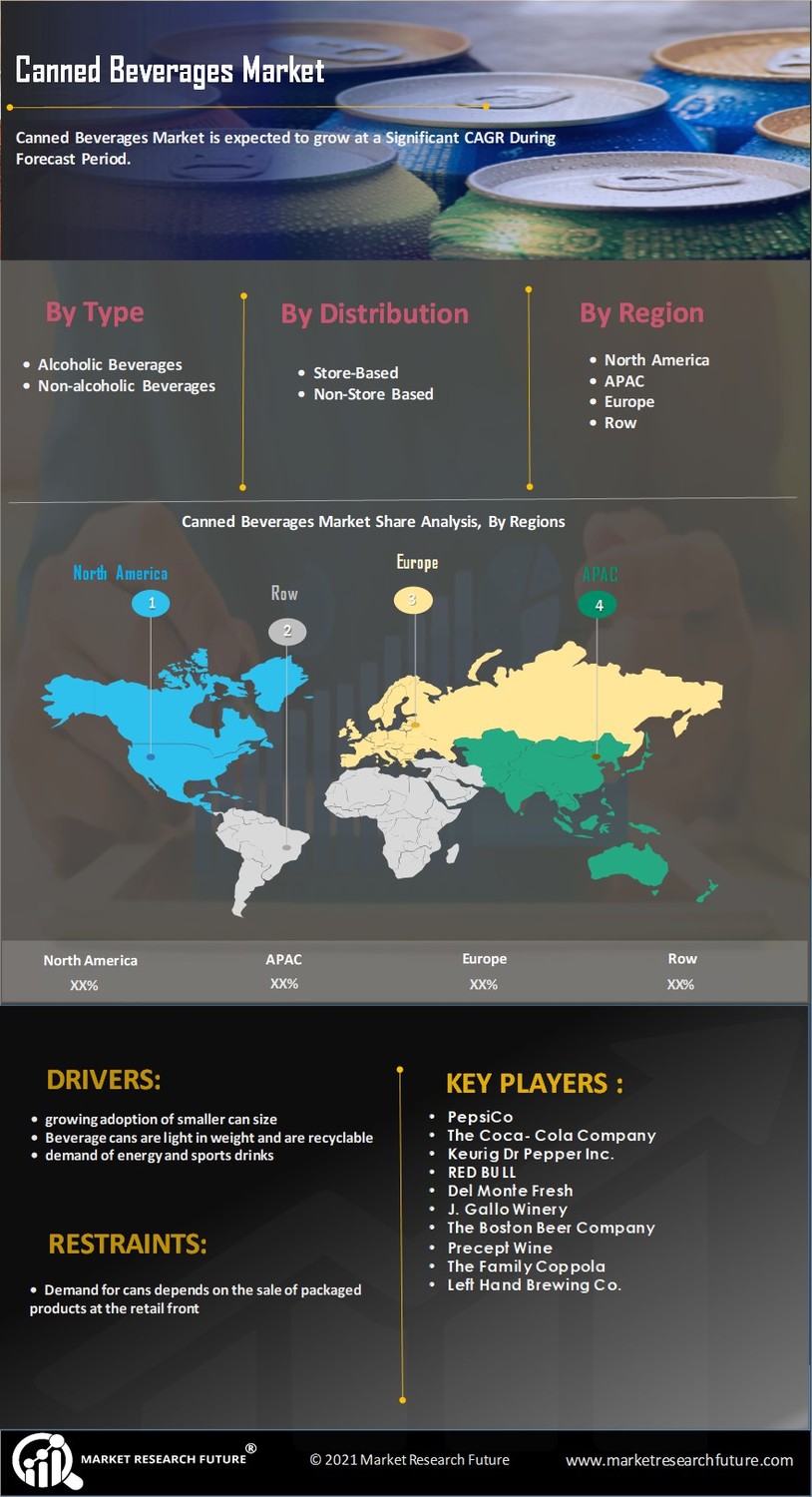 Canned Beverages Market

Canned Beverages Market is expected to grow at a Significant CAGR During Forecast Period.

By Type

- Alcoholic Beverages
- Non-alcoholic Beverages

By Distribution

- Store-Based
- Non-Store Based

By Region

- North America
- APAC
- Europe
- Row

Canned Beverages Market Share Analysis, By Regions

North America 1
Row 2
Europe 3
APAC 4

| North America | APAC | Europe | Row |
|---|---|---|---|
| XX% | XX% | XX% | XX% |

DRIVERS:

- growing adoption of smaller can size
- Beverage cans are light in weight and are recyclable
- demand of energy and sports drinks

RESTRAINTS:

- Demand for cans depends on the sale of packaged products at the retail front

KEY PLAYERS :

- PepsiCo
- The Coca- Cola Company
- Keurig Dr Pepper Inc.
- RED BULL
- Del Monte Fresh
- J. Gallo Winery
- The Boston Beer Company
- Precept Wine
- The Family Coppola
- Left Hand Brewing Co.

MARKET RESEARCH FUTURE®

© 2021 Market Research Future

www.marketresearchfuture.com