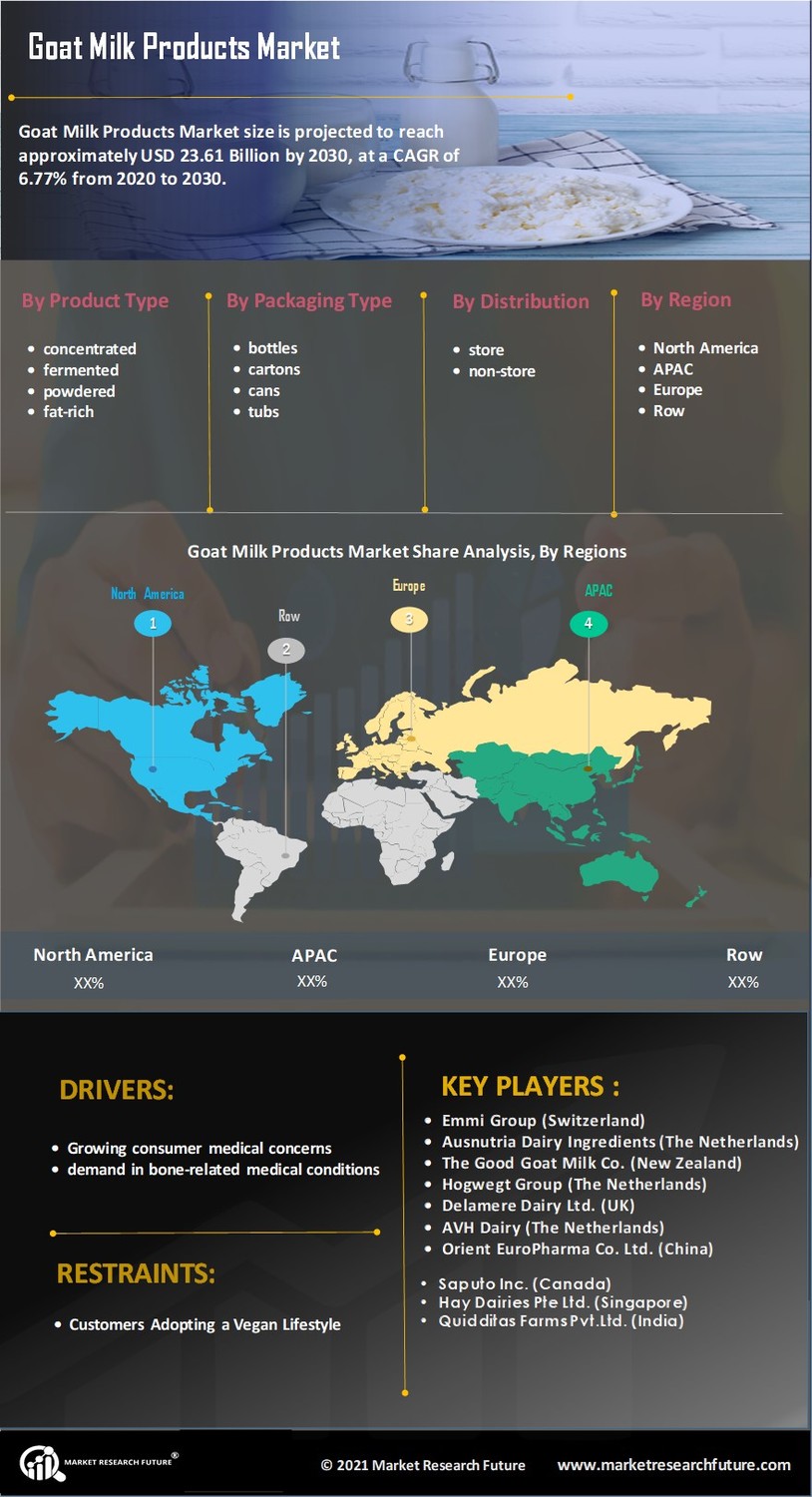 Goat Milk Products Market

Goat Milk Products Market size is projected to reach approximately USD 23.61 Billion by 2030, at a CAGR of 6.77% from 2020 to 2030.

By Product Type
- concentrated
- fermented
- powdered
- fat-rich

By Packaging Type
- bottles
- cartons
- cans
- tubs

By Distribution
- store
- non-store

By Region
- North America
- APAC
- Europe
- Row

Goat Milk Products Market Share Analysis, By Regions

North America 1
Row 2
Europe 3
APAC 4

| North America | APAC | Europe | Row |
|---|---|---|---|
| XX% | XX% | XX% | XX% |

DRIVERS:
- Growing consumer medical concerns
- demand in bone-related medical conditions

RESTRAINTS:
- Customers Adopting a Vegan Lifestyle

KEY PLAYERS :
- Emmi Group (Switzerland)
- Ausnutria Dairy Ingredients (The Netherlands)
- The Good Goat Milk Co. (New Zealand)
- Hogwegt Group (The Netherlands)
- Delamere Dairy Ltd. (UK)
- AVH Dairy (The Netherlands)
- Orient EuroPharma Co. Ltd. (China)
- Saputo Inc. (Canada)
- Hay Dairies Pte Ltd. (Singapore)
- Quidditas Farms Pvt.Ltd. (India)

MARKET RESEARCH FUTURE®
© 2021 Market Research Future www.marketresearchfuture.com