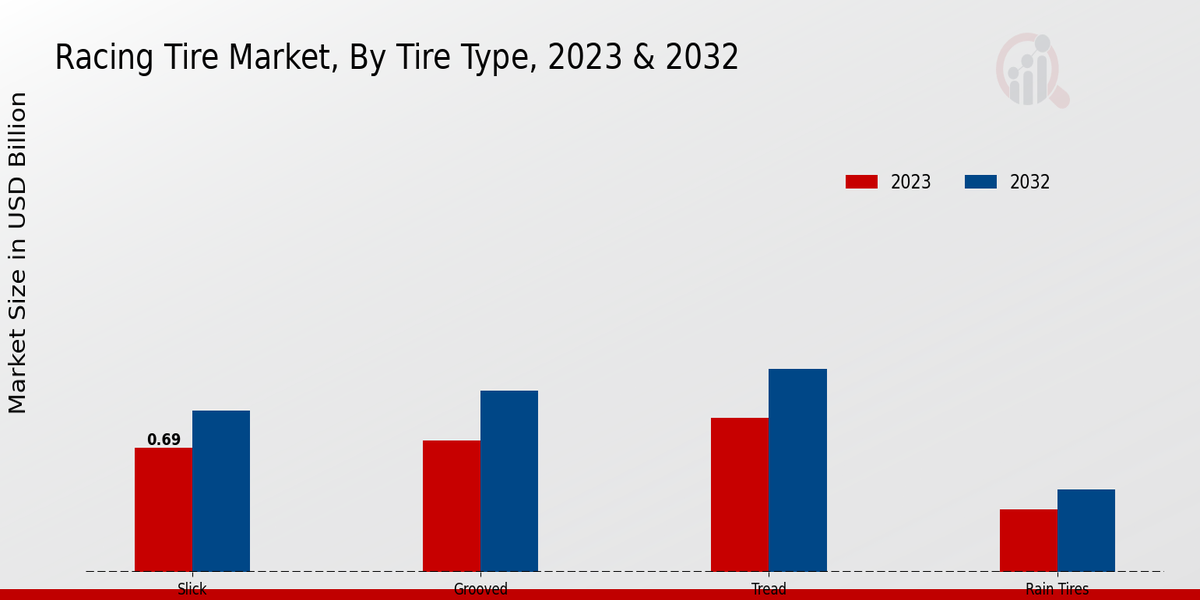 Racing Tire Market, By Tire Type, 2023 & 2032

Market Size in USD Billion

2023
2032

0.69

Slick
Grooved
Tread
Rain Tires