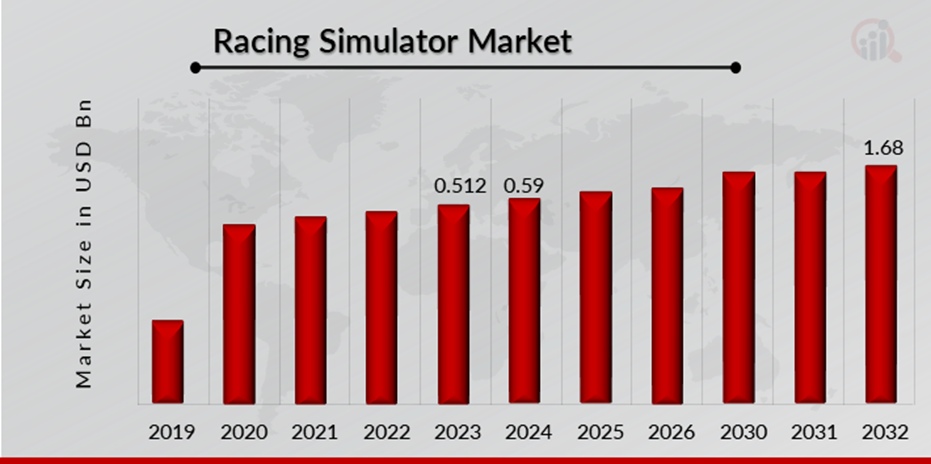 Racing Simulator Market

Market Size in USD Bn

0.512
0.59
1.68

2019
2020
2021
2022
2023
2024
2025
2026
2030
2031
2032