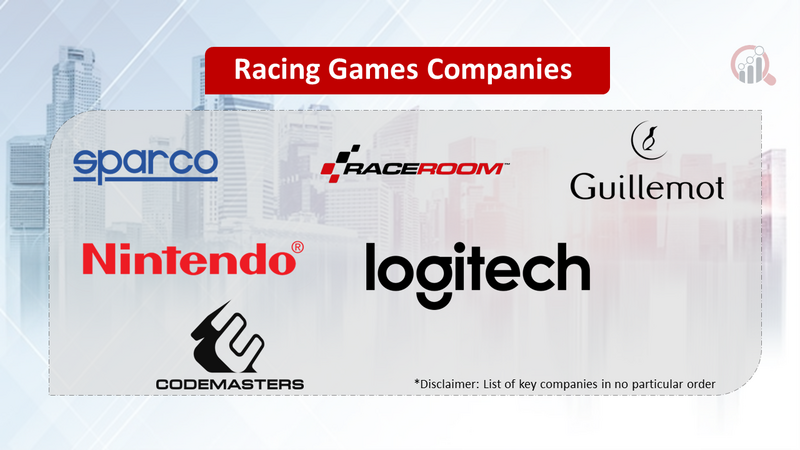 Racing Games Companies

sparco

RACEROOM™

Guillemot

Nintendo®

logitech

CODEMASTERS

*Disclaimer: List of key companies in no particular order