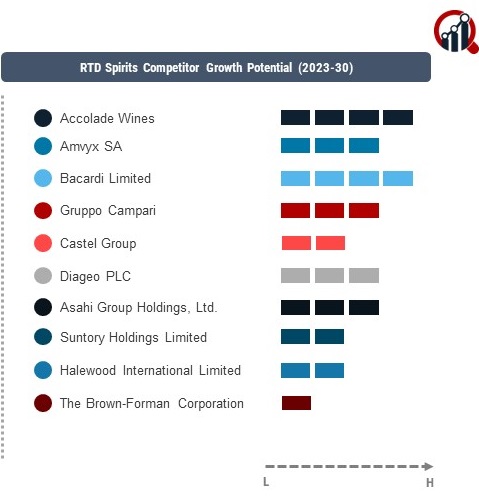 RTD Spirits Competitor Growth Potential (2023-30)

Accolade Wines
Amvyx SA
Bacardi Limited
Gruppo Campari
Castel Group
Diageo PLC
Asahi Group Holdings, Ltd.
Suntory Holdings Limited
Halewood International Limited
The Brown-Forman Corporation

L
H