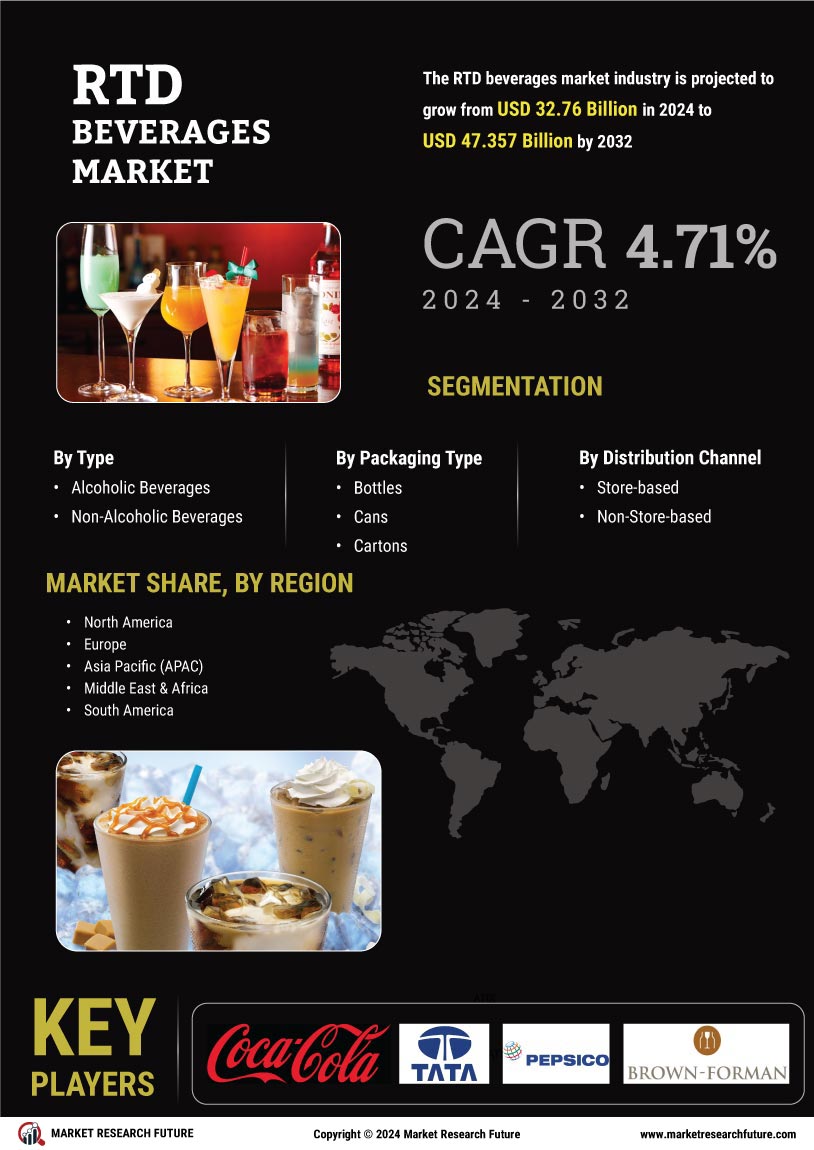 RTD BEVERAGES MARKET

The RTD beverages market industry is projected to grow from USD 32.76 Billion in 2024 to USD 47.357 Billion by 2032

CAGR 4.71%
2024 - 2032

SEGMENTATION

By Type
• Alcoholic Beverages
• Non-Alcoholic Beverages

By Packaging Type
• Bottles
• Cans
• Cartons

By Distribution Channel
• Store-based
• Non-Store-based

MARKET SHARE, BY REGION
• North America
• Europe
• Asia Pacific (APAC)
• Middle East & Africa
• South America

KEY PLAYERS

Coca-Cola
TATA
PEPSICO
BROWN-FORMAN

MARKET RESEARCH FUTURE
Copyright © 2024 Market Research Future
www.marketresearchfuture.com