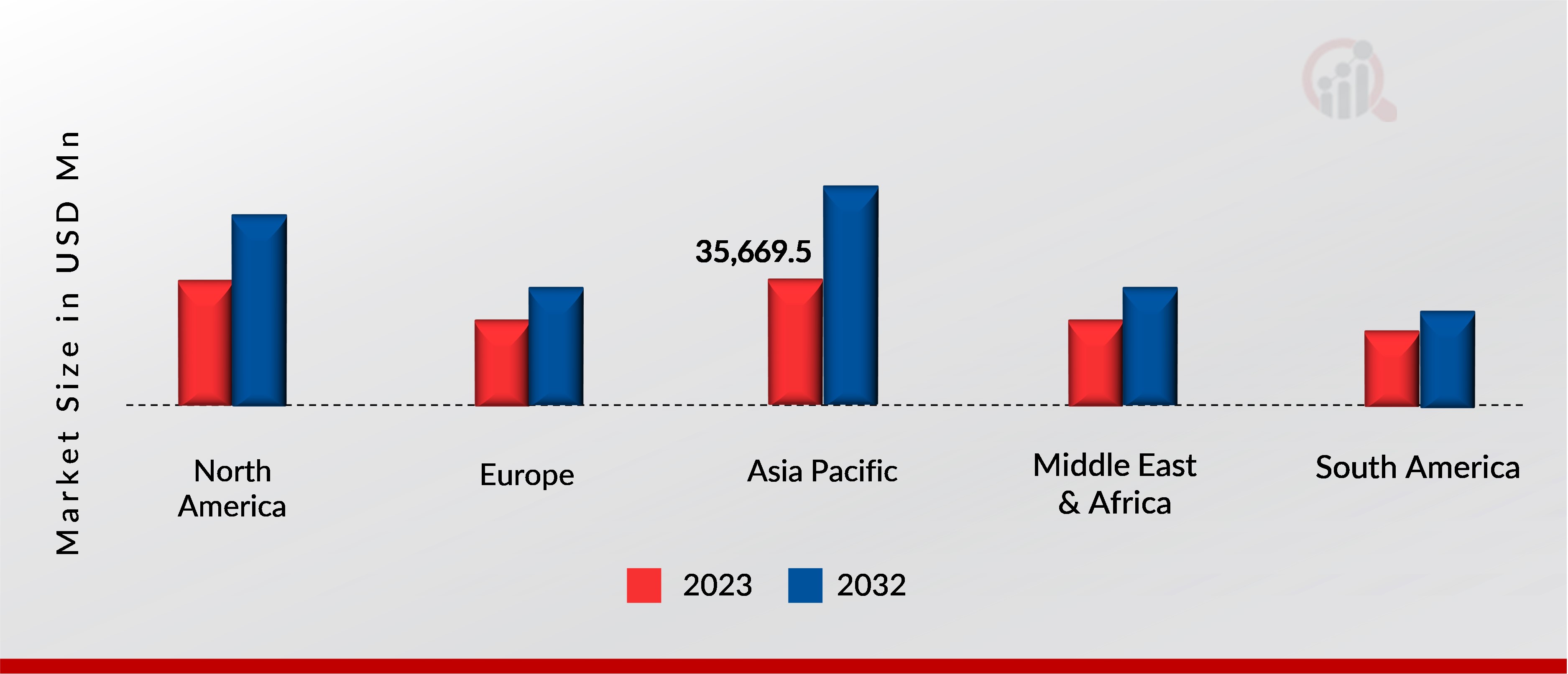 Market Size in USD Mn

35,669.5

North America

Europe

Asia Pacific

Middle East & Africa

South America

2023

2032