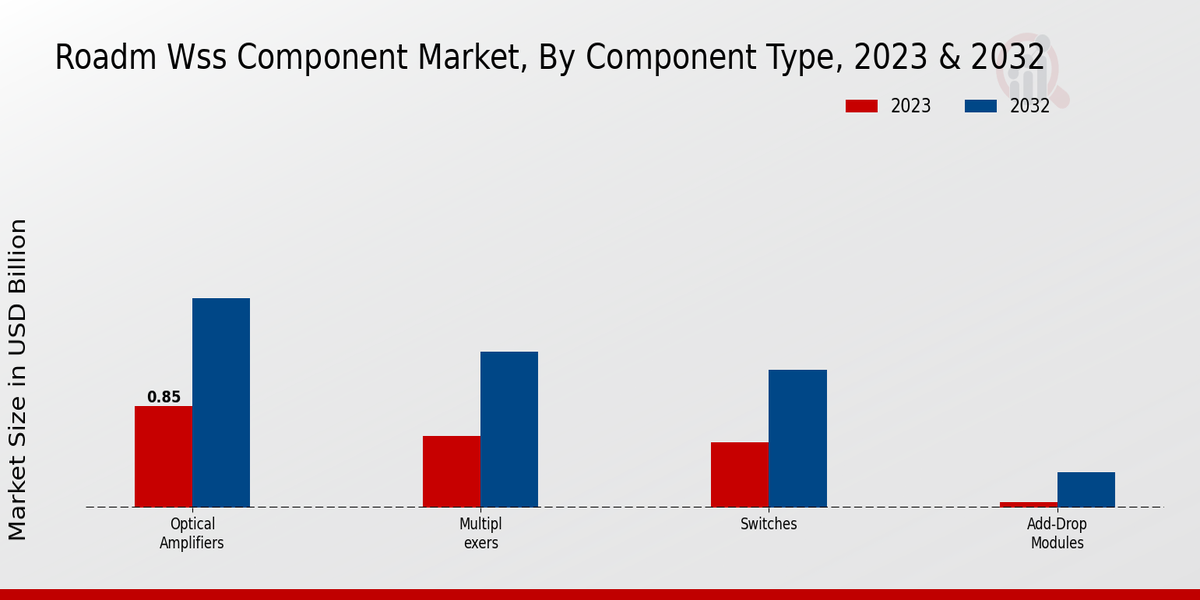 Roadm Wss Component Market, By Component Type, 2023 & 2032

2023
2032

Market Size in USD Billion

0.85

Optical Amplifiers

Multipl exers

Switches

Add-Drop Modules