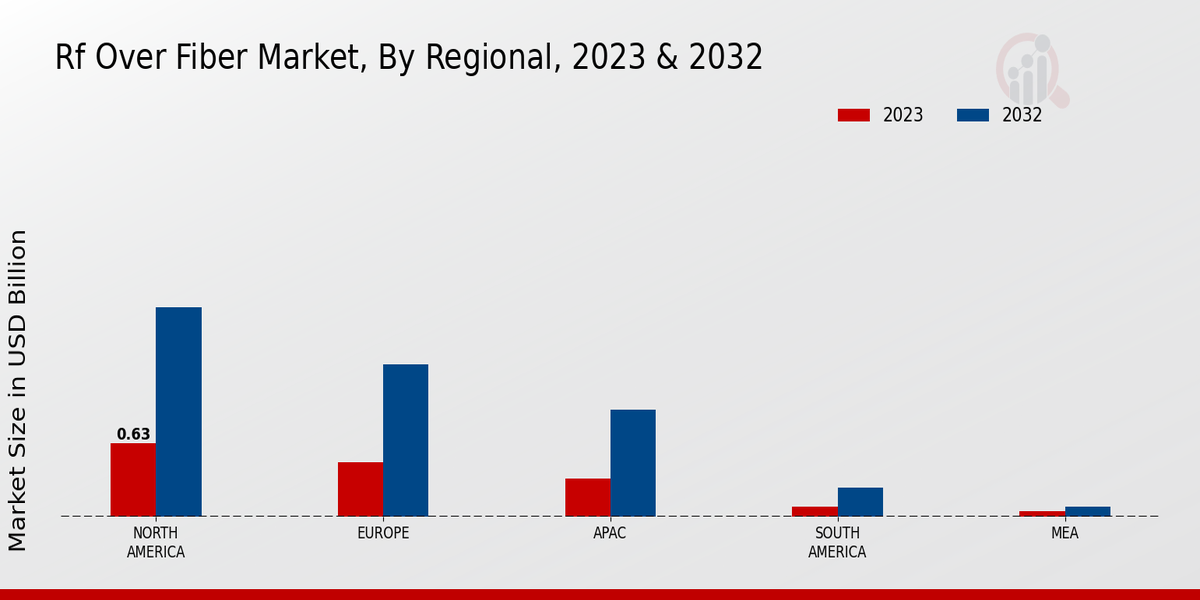 Rf Over Fiber Market, By Regional, 2023 & 2032

2023 2032

Market Size in USD Billion

0.63

NORTH AMERICA

EUROPE

APAC

SOUTH AMERICA

MEA