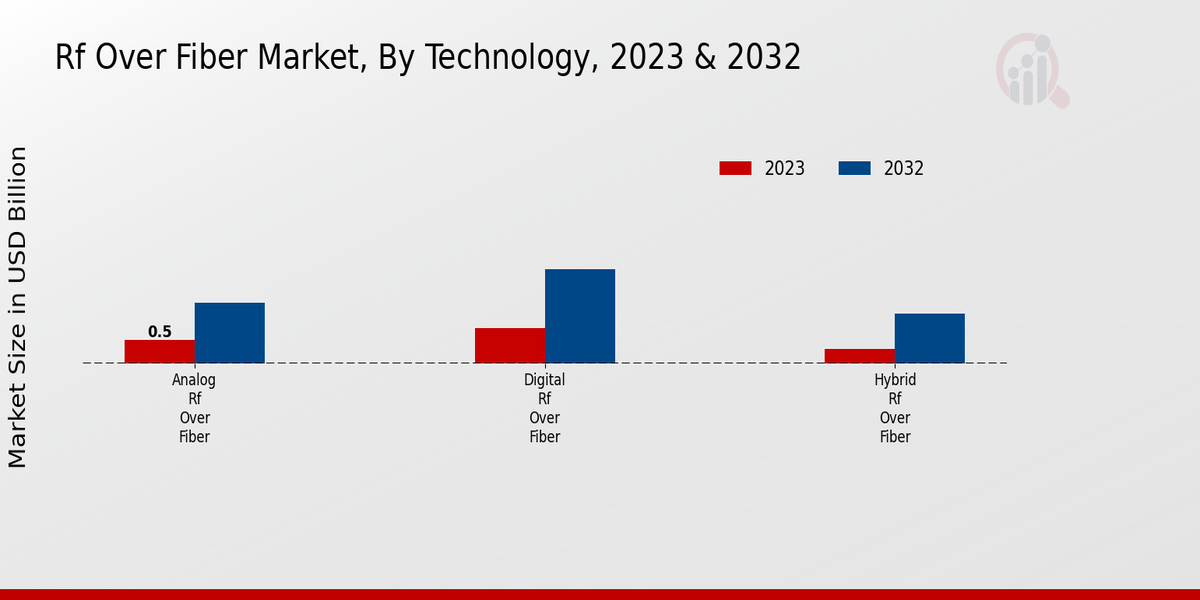 Rf Over Fiber Market, By Technology, 2023 & 2032

2023
2032

Market Size in USD Billion

0.5

Analog Rf Over Fiber
Digital Rf Over Fiber
Hybrid Rf Over Fiber