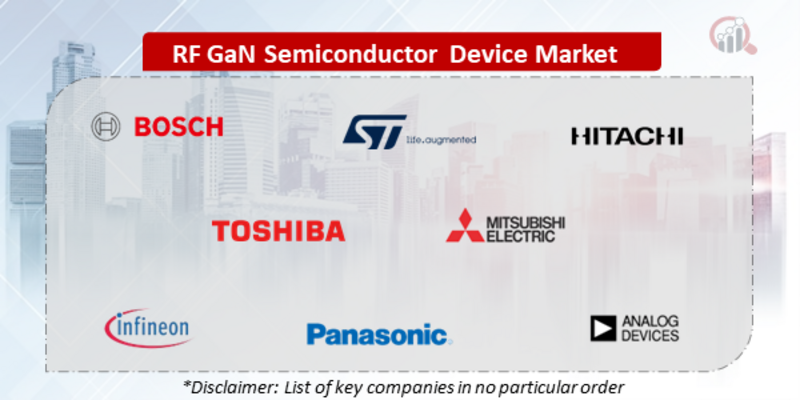 RF GaN Semiconductor Device Market

BOSCH

ST life.augmented

HITACHI

TOSHIBA

MITSUBISHI ELECTRIC

infineon

Panasonic

ANALOG DEVICES

*Disclaimer: List of key companies in no particular order