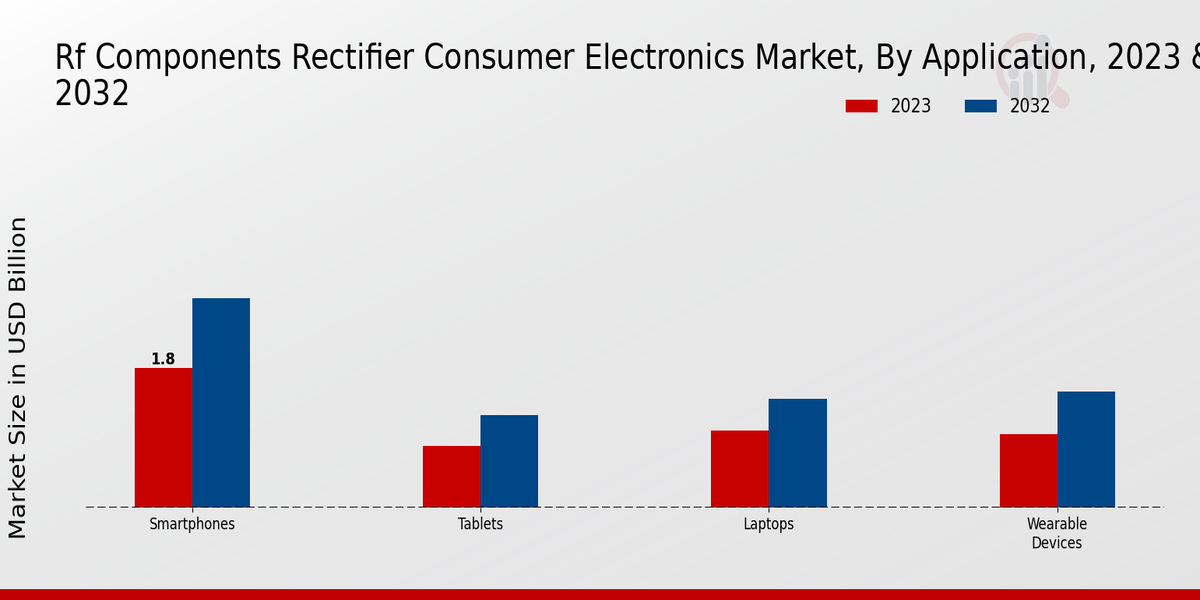 Rf Components Rectifier Consumer Electronics Market, By Application, 2023 & 2032

2023
2032

Market Size in USD Billion

1.8

Smartphones
Tablets
Laptops
Wearable Devices