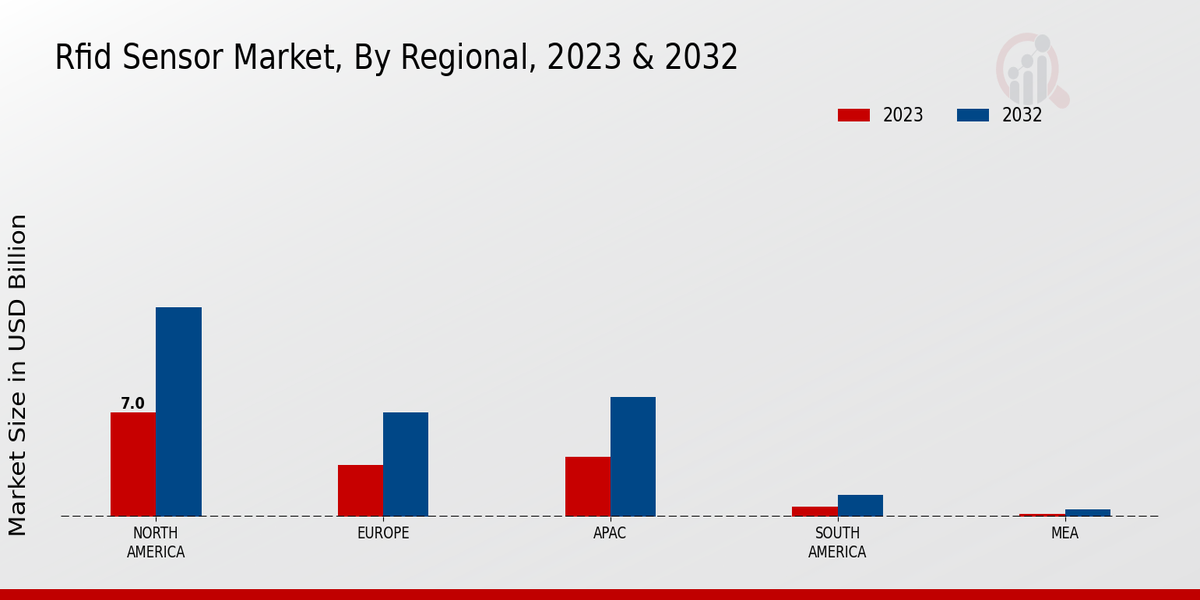 Rfid Sensor Market, By Regional, 2023 & 2032

2023
2032

Market Size in USD Billion

7.0

NORTH AMERICA
EUROPE
APAC
SOUTH AMERICA
MEA