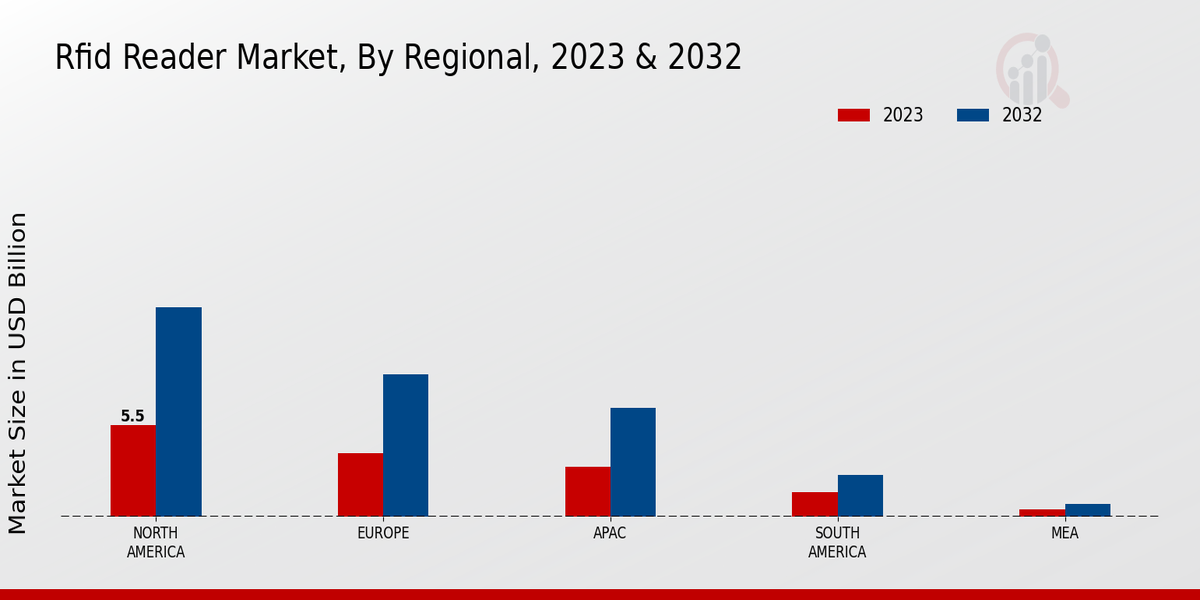 Rfid Reader Market, By Regional, 2023 & 2032

2023
2032

Market Size in USD Billion

5.5

NORTH AMERICA
EUROPE
APAC
SOUTH AMERICA
MEA