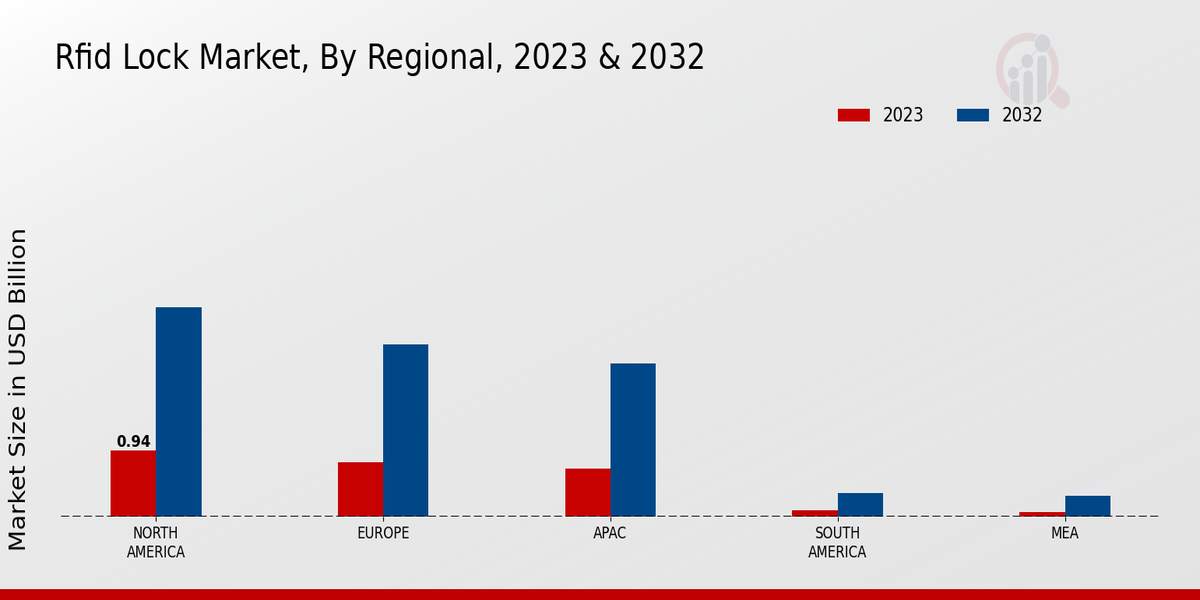 Rfid Lock Market, By Regional, 2023 & 2032

2023 2032

Market Size in USD Billion

0.94

NORTH AMERICA
EUROPE
APAC
SOUTH AMERICA
MEA