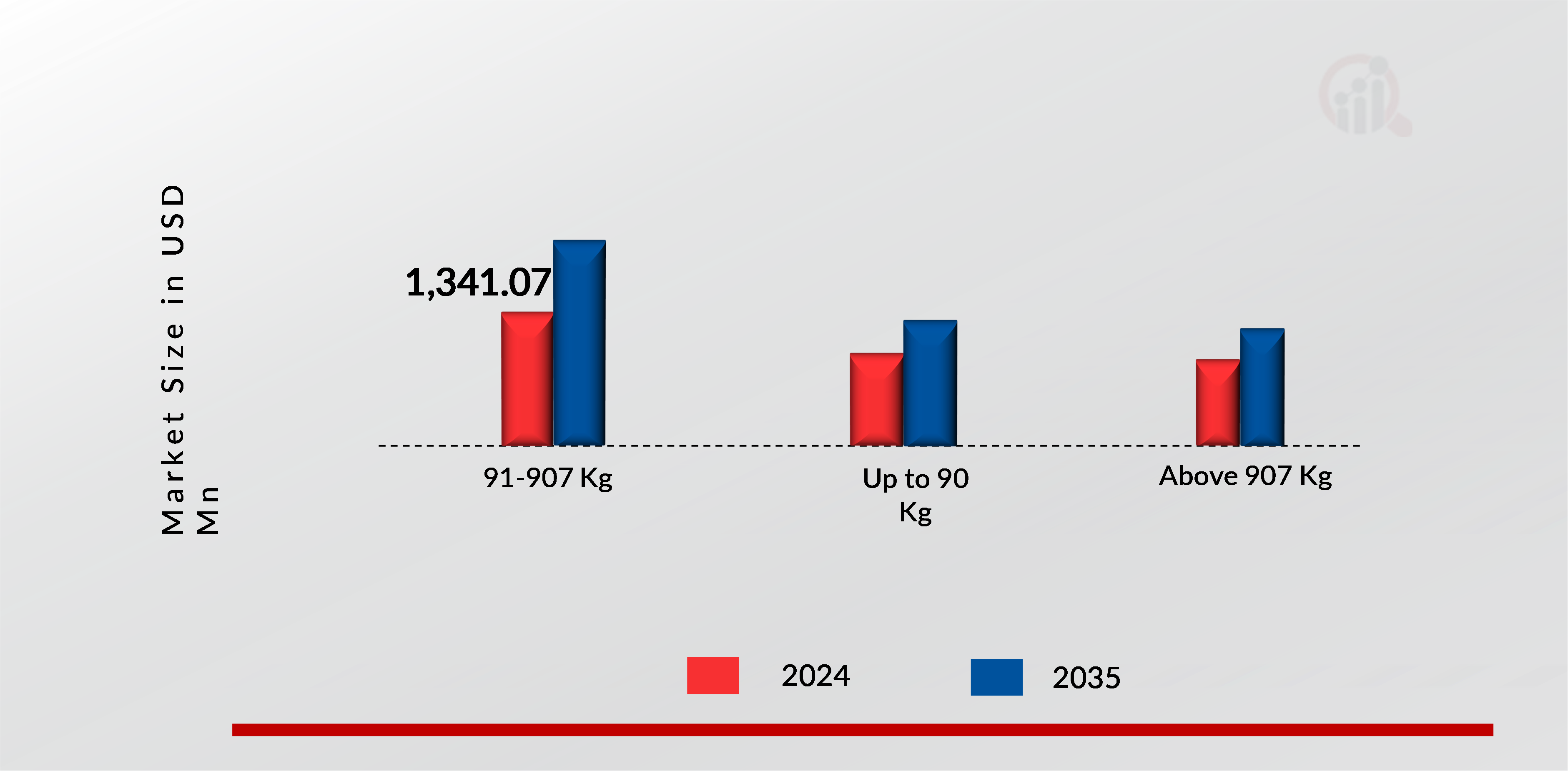 Market Size in USD Mn

1,341.07

91-907 Kg

Up to 90 Kg

Above 907 Kg

2024

2035