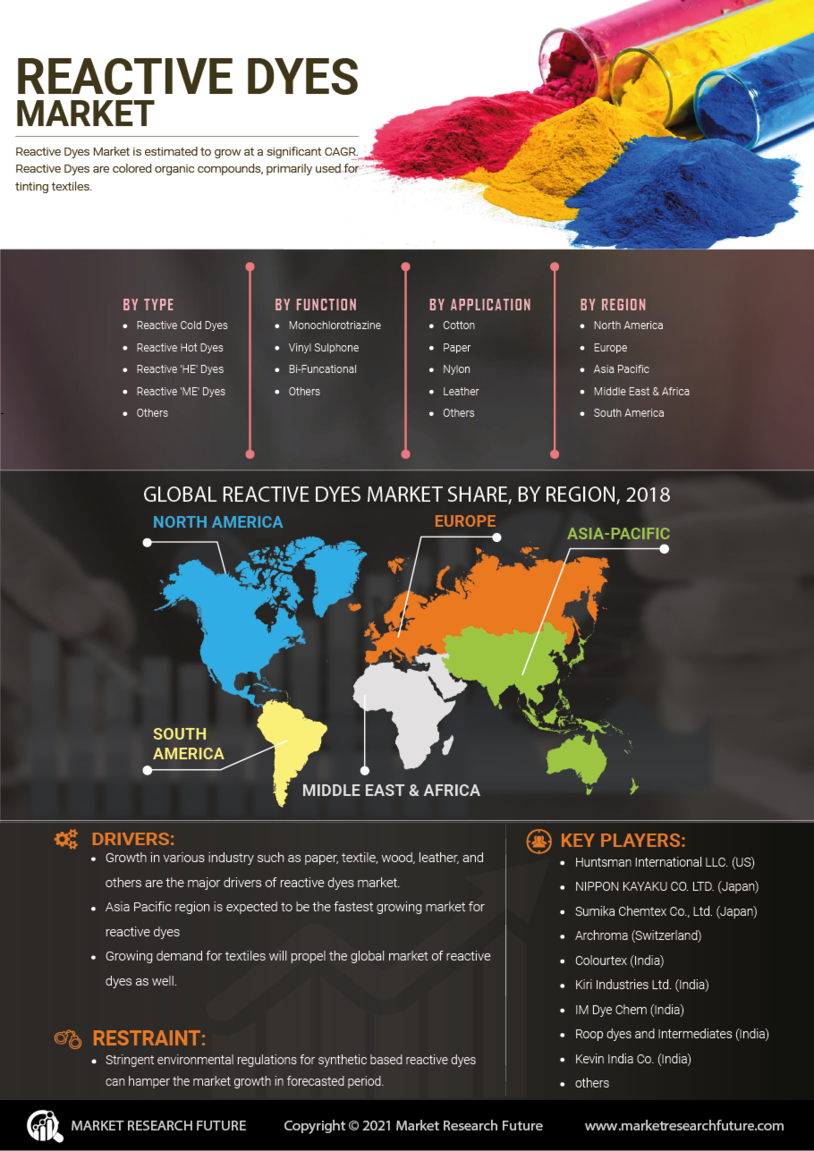 REACTIVE DYES MARKET

Reactive Dyes Market is estimated to grow at a significant CAGR. Reactive Dyes are colored organic compounds, primarily used for tinting textiles.

BY TYPE
- Reactive Cold Dyes
- Reactive Hot Dyes
- Reactive 'HE' Dyes
- Reactive 'ME' Dyes
- Others

BY FUNCTION
- Monochlorotriazine
- Vinyl Sulphone
- Bi-Funcational
- Others

BY APPLICATION
- Cotton
- Paper
- Nylon
- Leather
- Others

BY REGION
- North America
- Europe
- Asia Pacific
- Middle East & Africa
- South America

GLOBAL REACTIVE DYES MARKET SHARE, BY REGION, 2018

NORTH AMERICA
EUROPE
ASIA-PACIFIC
SOUTH AMERICA
MIDDLE EAST & AFRICA

DRIVERS:
- Growth in various industry such as paper, textile, wood, leather, and others are the major drivers of reactive dyes market.
- Asia Pacific region is expected to be the fastest growing market for reactive dyes
- Growing demand for textiles will propel the global market of reactive dyes as well.

RESTRAINT:
- Stringent environmental regulations for synthetic based reactive dyes can hamper the market growth in forecasted period.

KEY PLAYERS:
- Huntsman International LLC. (US)
- NIPPON KAYAKU CO. LTD. (Japan)
- Sumika Chemtex Co., Ltd. (Japan)
- Archroma (Switzerland)
- Colourtex (India)
- Kiri Industries Ltd. (India)
- IM Dye Chem (India)
- Roop dyes and Intermediates (India)
- Kevin India Co. (India)
- others

MARKET RESEARCH FUTURE
Copyright © 2021 Market Research Future
www.marketresearchfuture.com