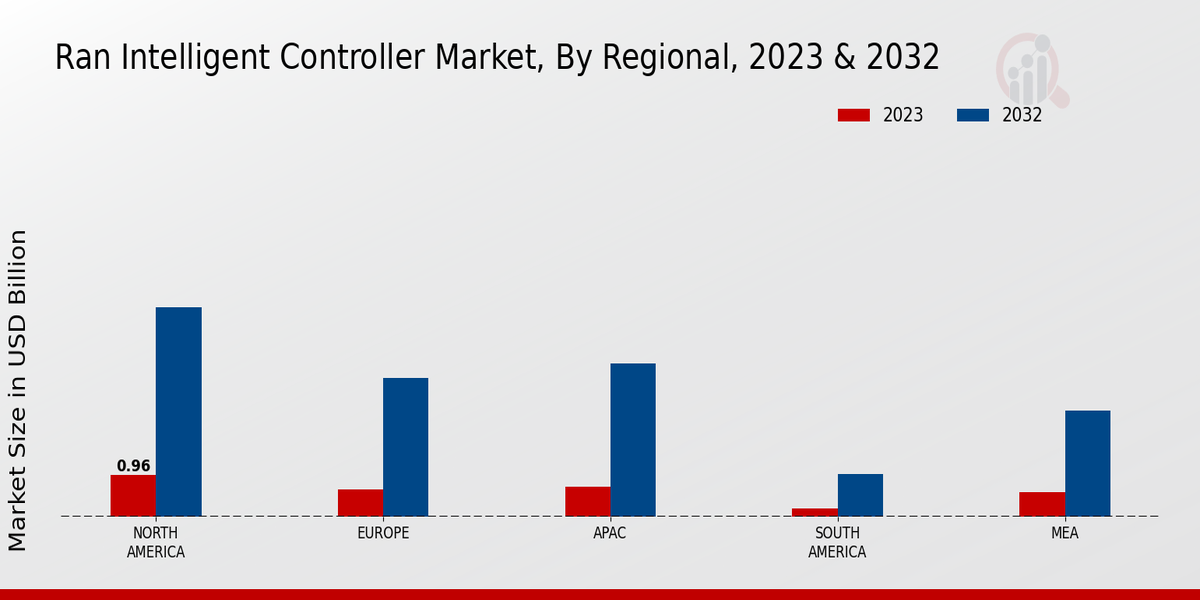 Ran Intelligent Controller Market, By Regional, 2023 & 2032

2023
2032

Market Size in USD Billion

0.96

NORTH AMERICA
EUROPE
APAC
SOUTH AMERICA
MEA