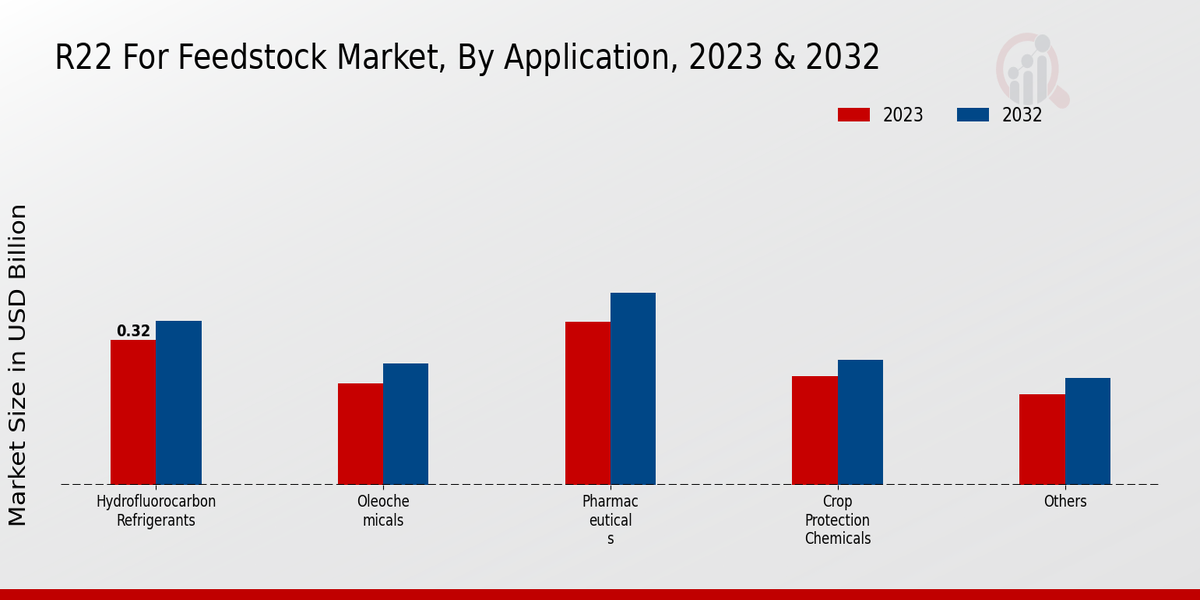 R22 For Feedstock Market, By Application, 2023 & 2032

2023
2032

Market Size in USD Billion

0.32

Hydrofluorocarbon Refrigerants
Oleoche micals
Pharmac eutical s
Crop Protection Chemicals
Others