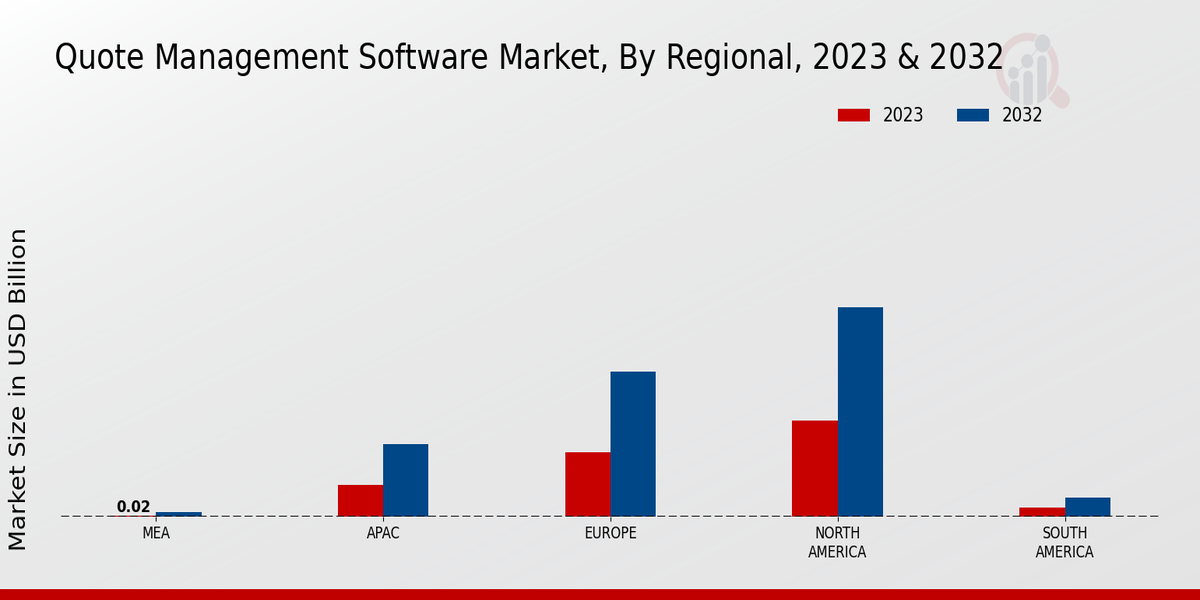 Quote Management Software Market, By Regional, 2023 & 2032

2023
2032

Market Size in USD Billion

0.02

MEA
APAC
EUROPE
NORTH AMERICA
SOUTH AMERICA