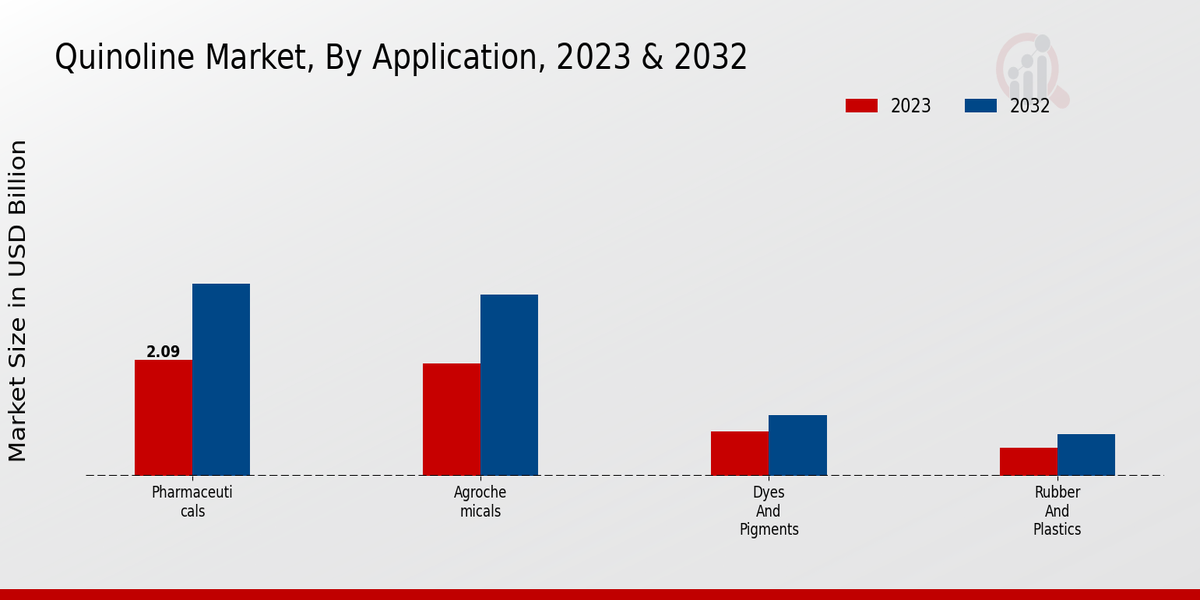 Quinoline Market, By Application, 2023 & 2032

2023
2032

Market Size in USD Billion

2.09

Pharmaceuti cals

Agroche micals

Dyes And Pigments

Rubber And Plastics