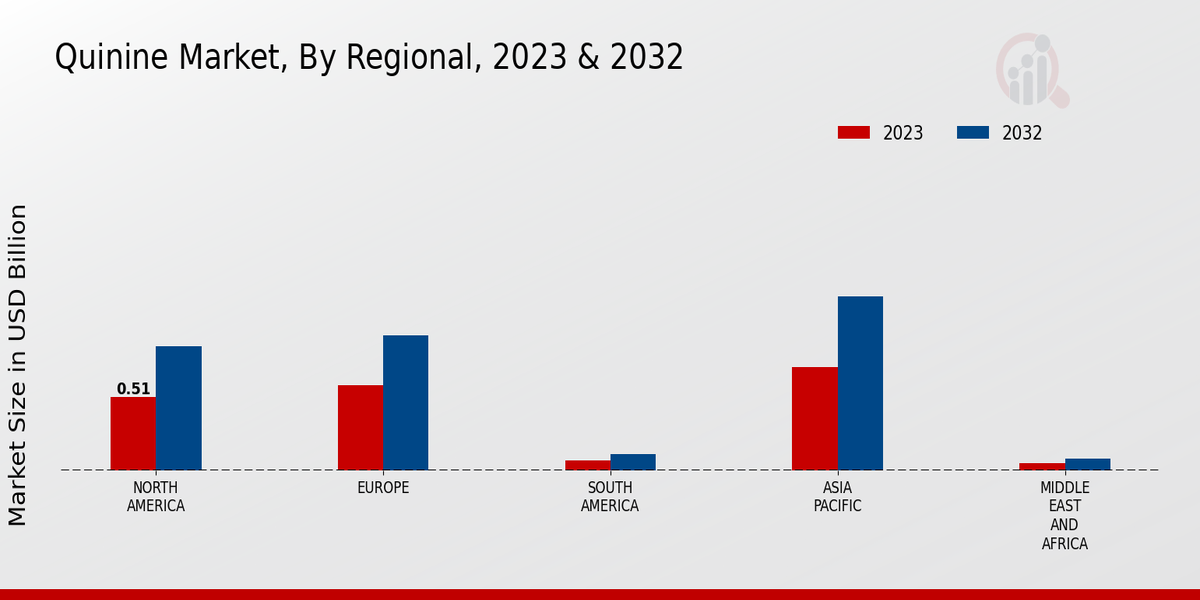 Quinine Market, By Regional, 2023 & 2032

2023
2032

Market Size in USD Billion

0.51

NORTH AMERICA

EUROPE

SOUTH AMERICA

ASIA PACIFIC

MIDDLE EAST AND AFRICA