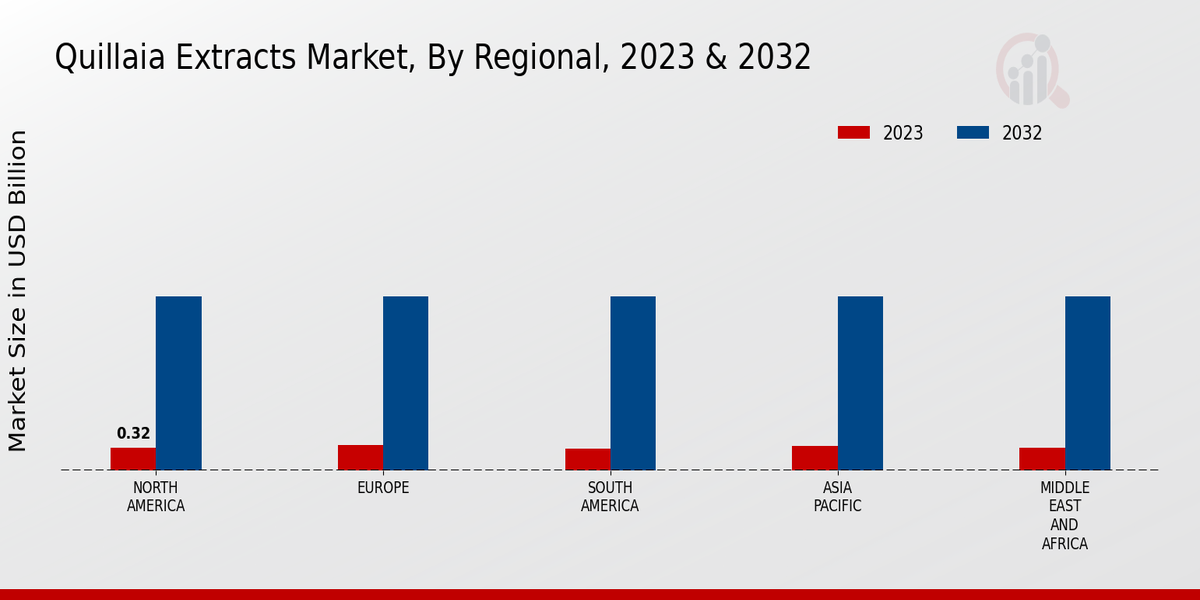 Quillaia Extracts Market, By Regional, 2023 & 2032

2023 2032

Market Size in USD Billion

0.32

NORTH AMERICA

EUROPE

SOUTH AMERICA

ASIA PACIFIC

MIDDLE EAST AND AFRICA