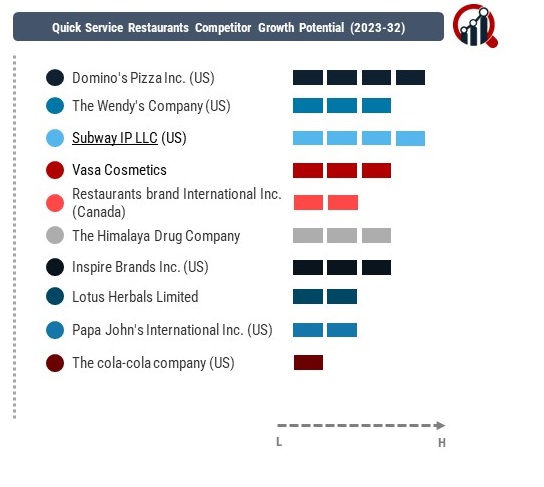 Quick Service Restaurants Competitor Growth Potential (2023-32)

Domino's Pizza Inc. (US)

The Wendy's Company (US)

Subway IP LLC (US)

Vasa Cosmetics

Restaurants brand International Inc. (Canada)

The Himalaya Drug Company

Inspire Brands Inc. (US)

Lotus Herbals Limited

Papa John's International Inc. (US)

The cola-cola company (US)

L

H