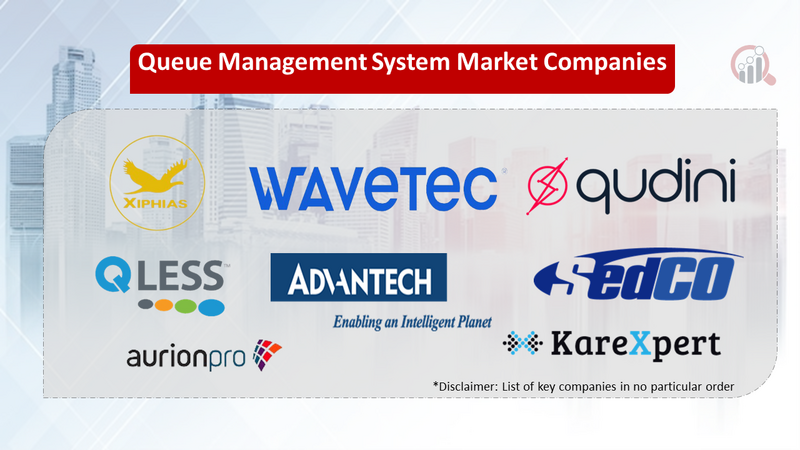 Queue Management System Market Companies

XIPHIAS

WAVETEC

qudini

QLESS

ADVANTECH

Enabling an Intelligent Planet

SedCO

aurionpro

KareXpert

*Disclaimer: List of key companies in no particular order