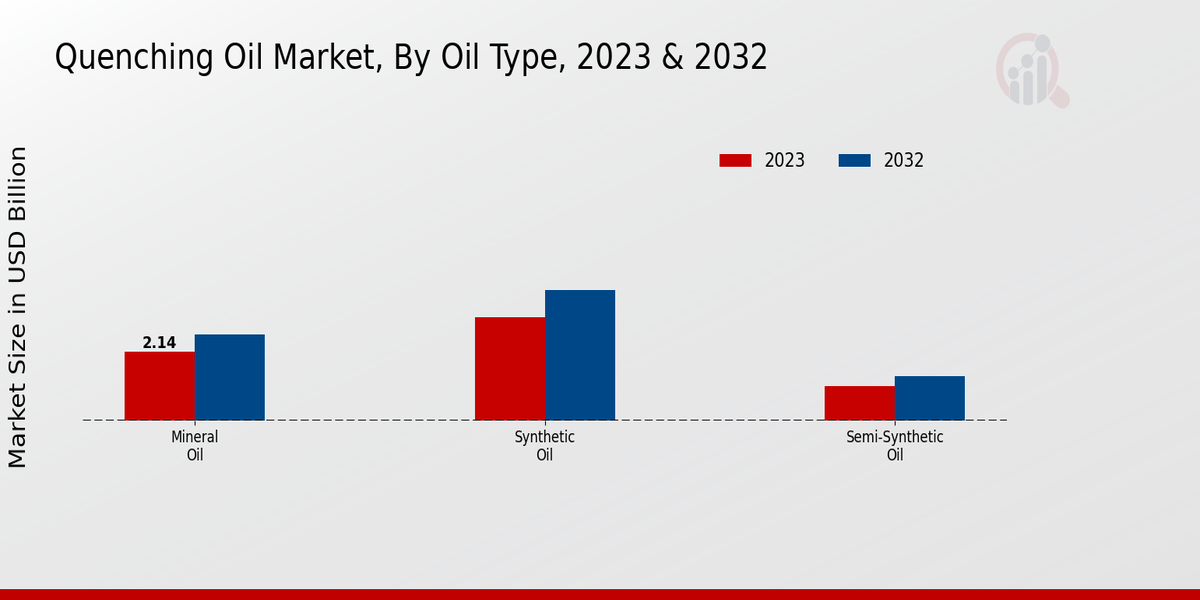 Quenching Oil Market, By Oil Type, 2023 & 2032

2023
2032

Market Size in USD Billion

2.14

Mineral Oil

Synthetic Oil

Semi-Synthetic Oil